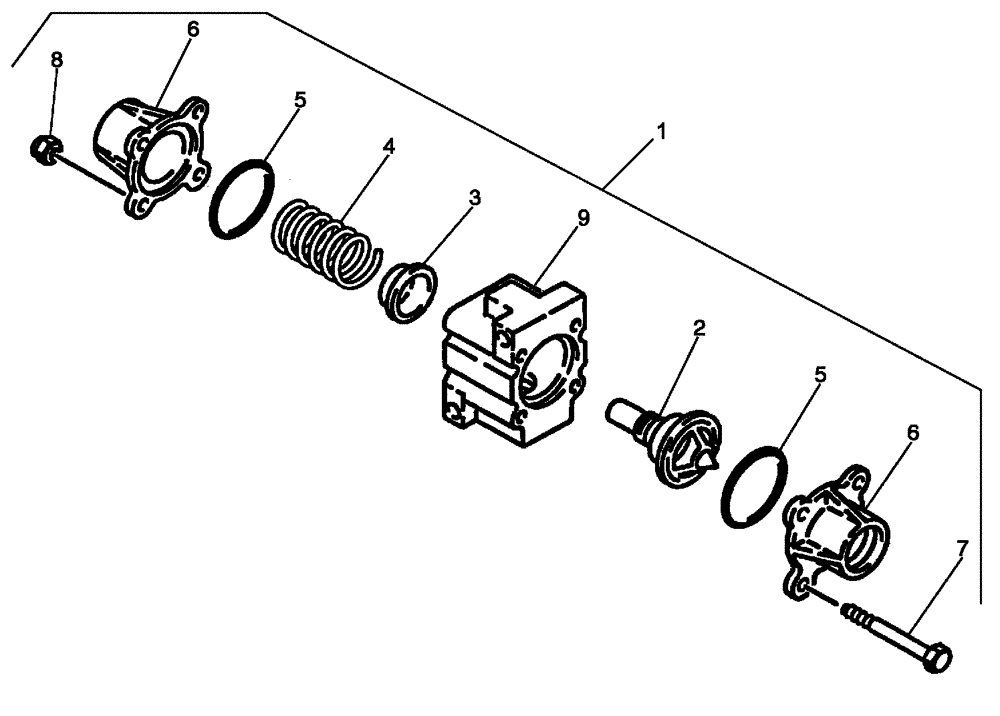 8
6
5
4
3
1
9
2
5
6
7