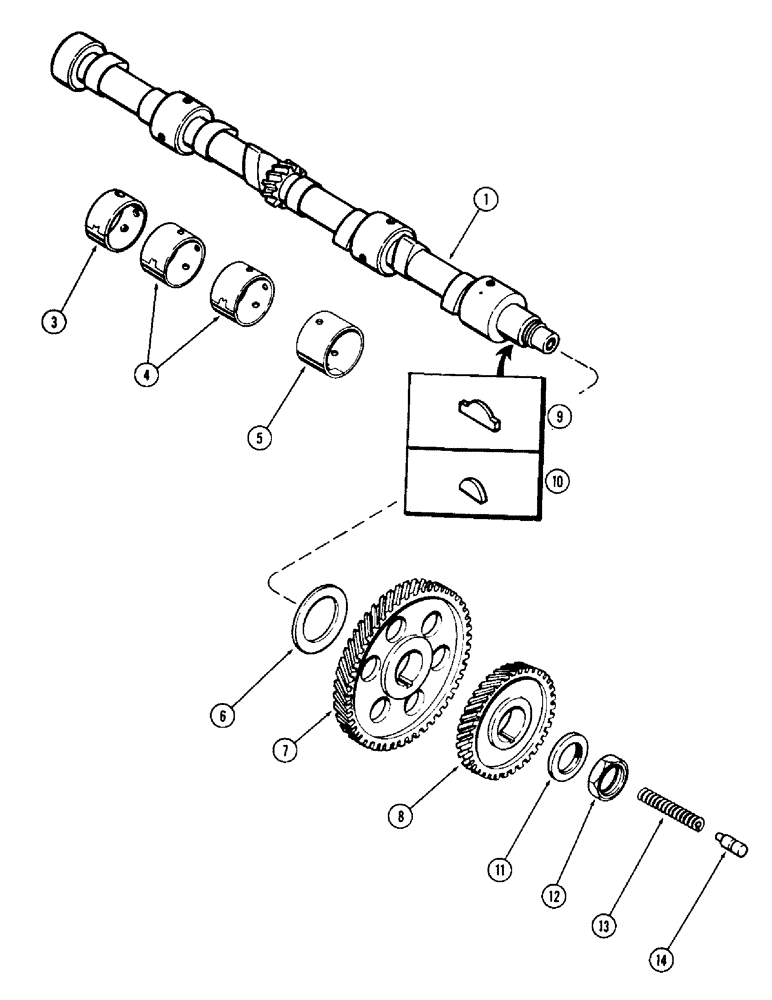 1
3
4
5
9
10
6
7
8
11
12
13
14