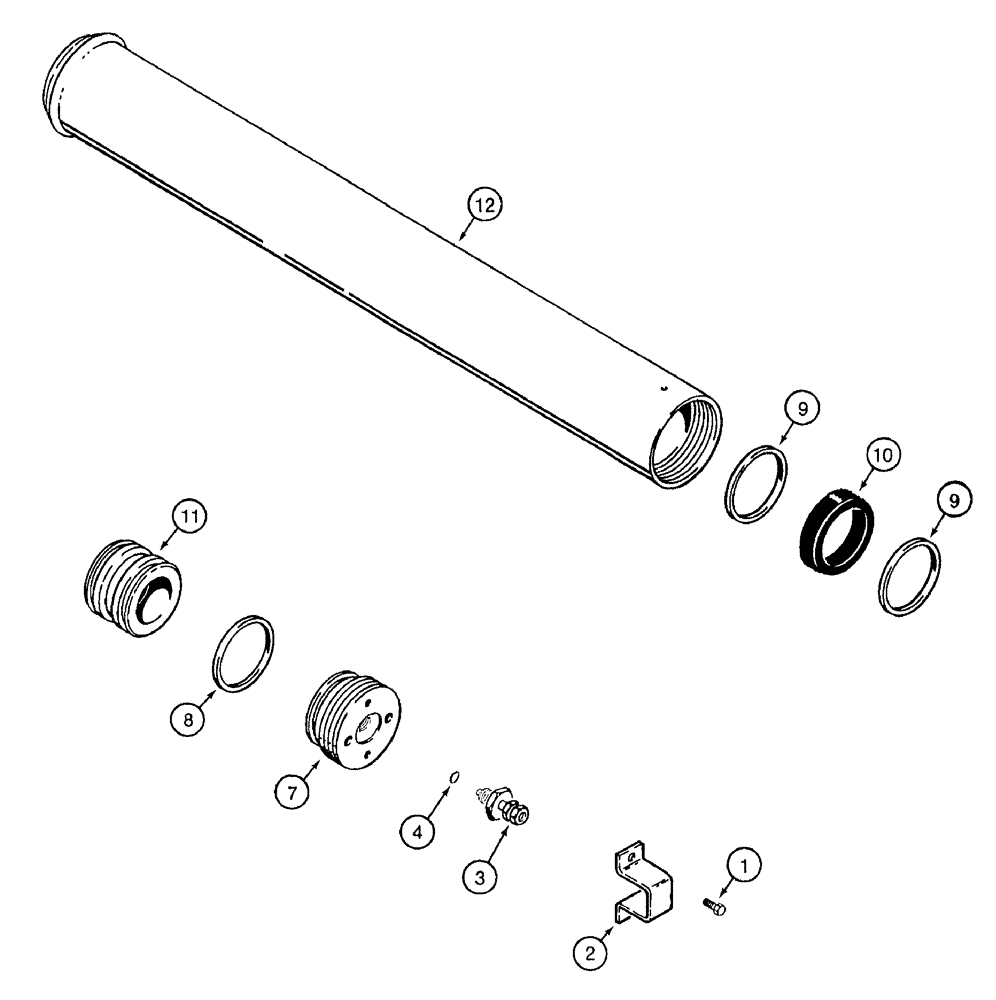 12

9

10

9

11

8

7

4

3

1

2