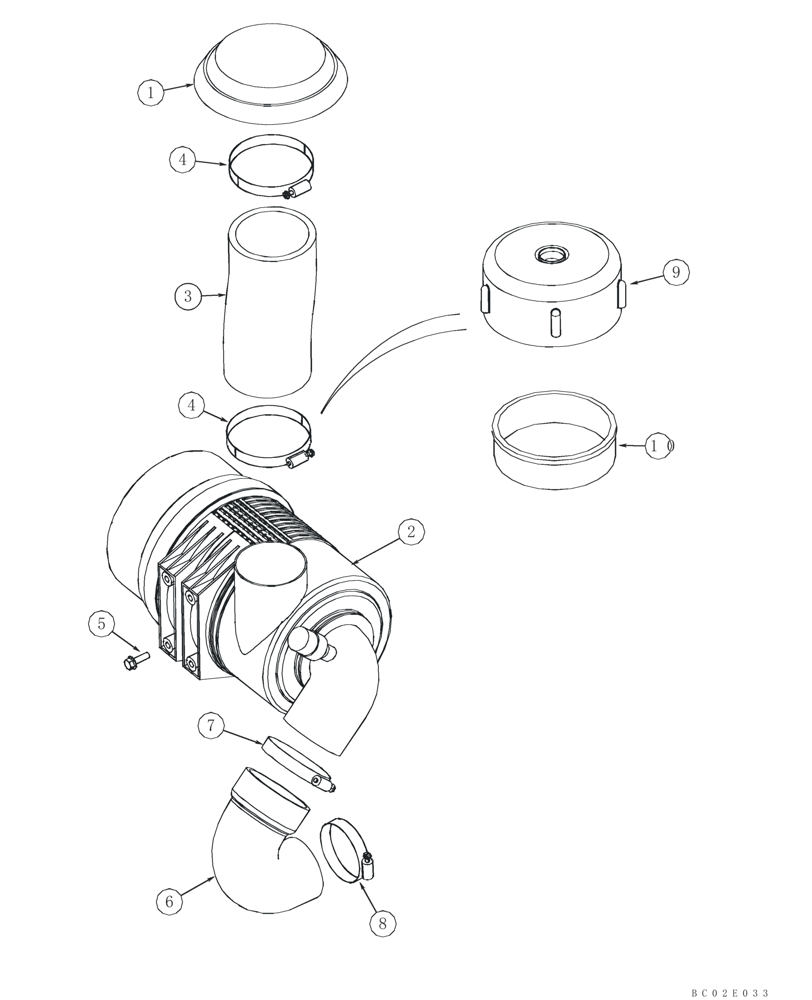 1
4
3
9
4
10
2
5
7
6
8
BC02E033