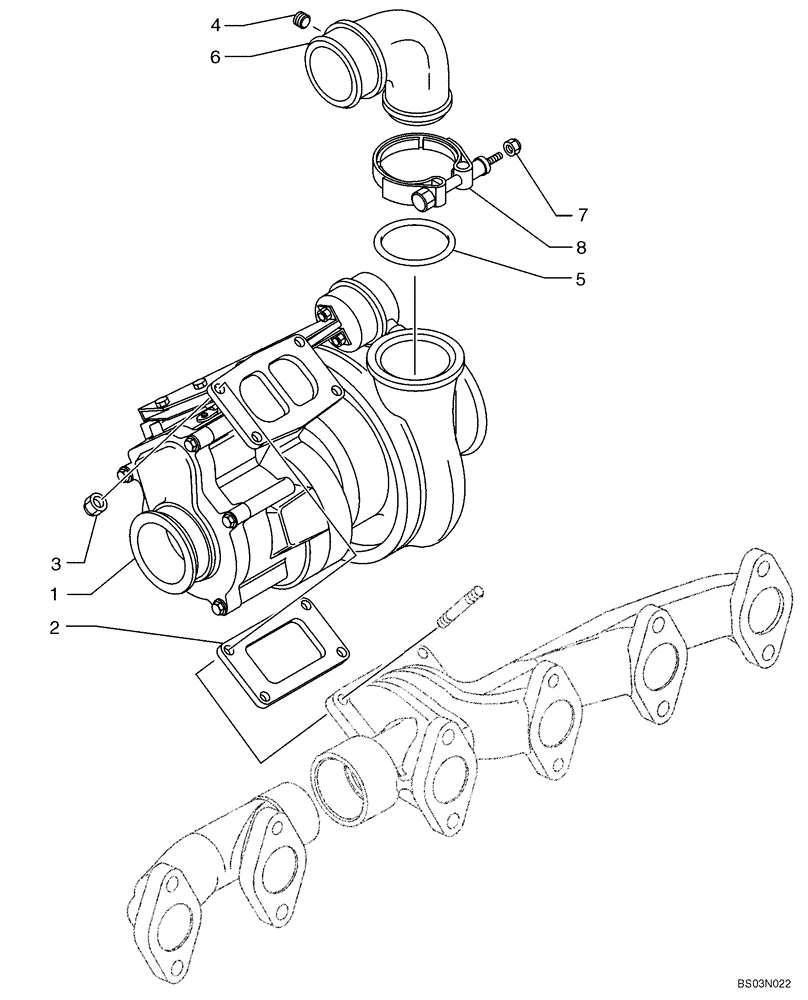 4
6
7
8
5
3
1
2
BS03N022