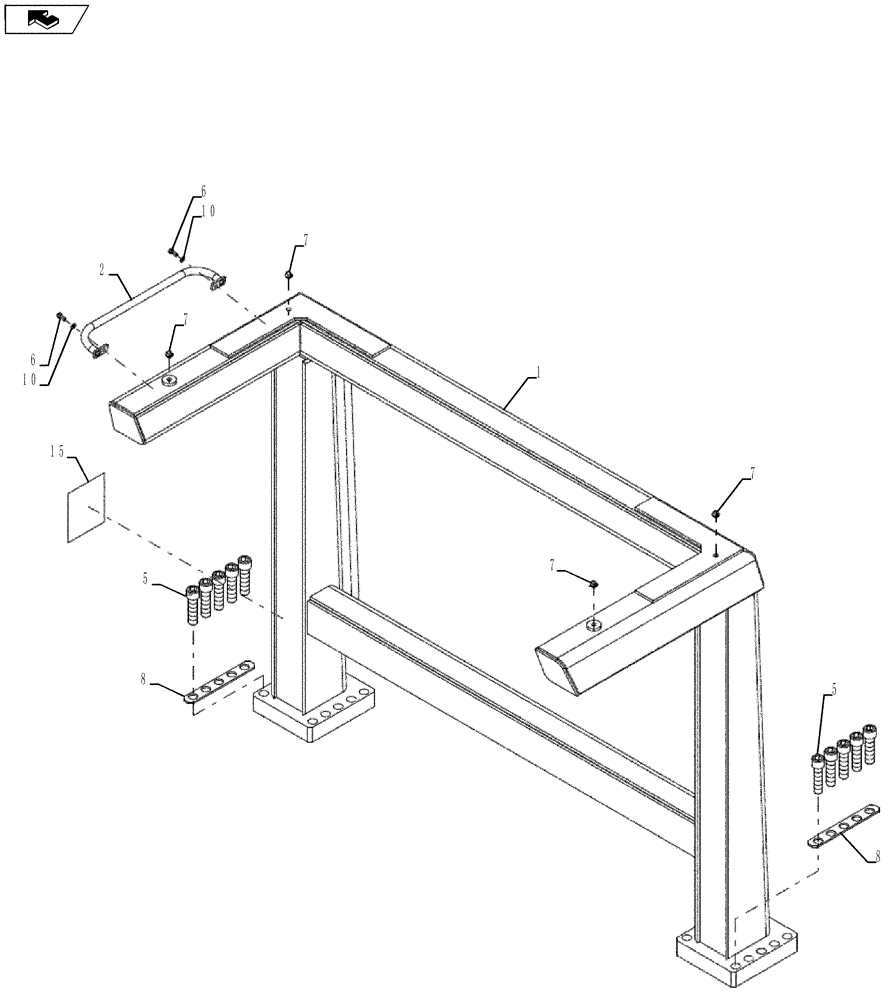 6
10
2
7
6
10
7
1
15
7
7
5
8
5
8