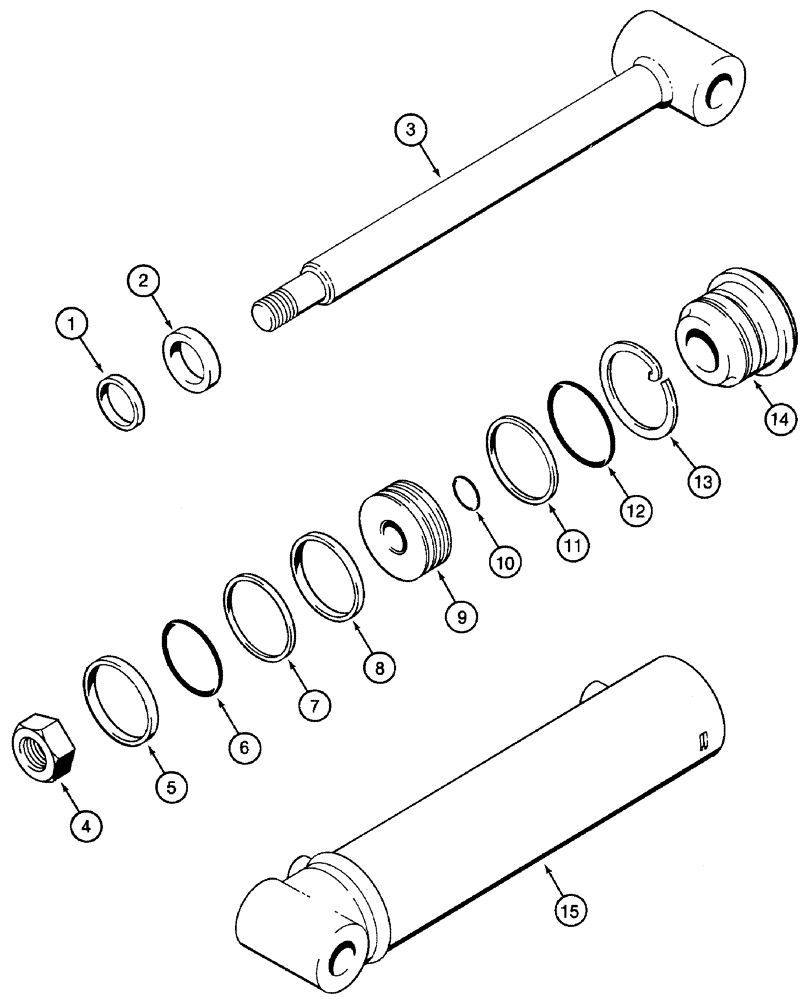 3
2
1
14
13
12
11
10
9
8
7
6
5
4
15