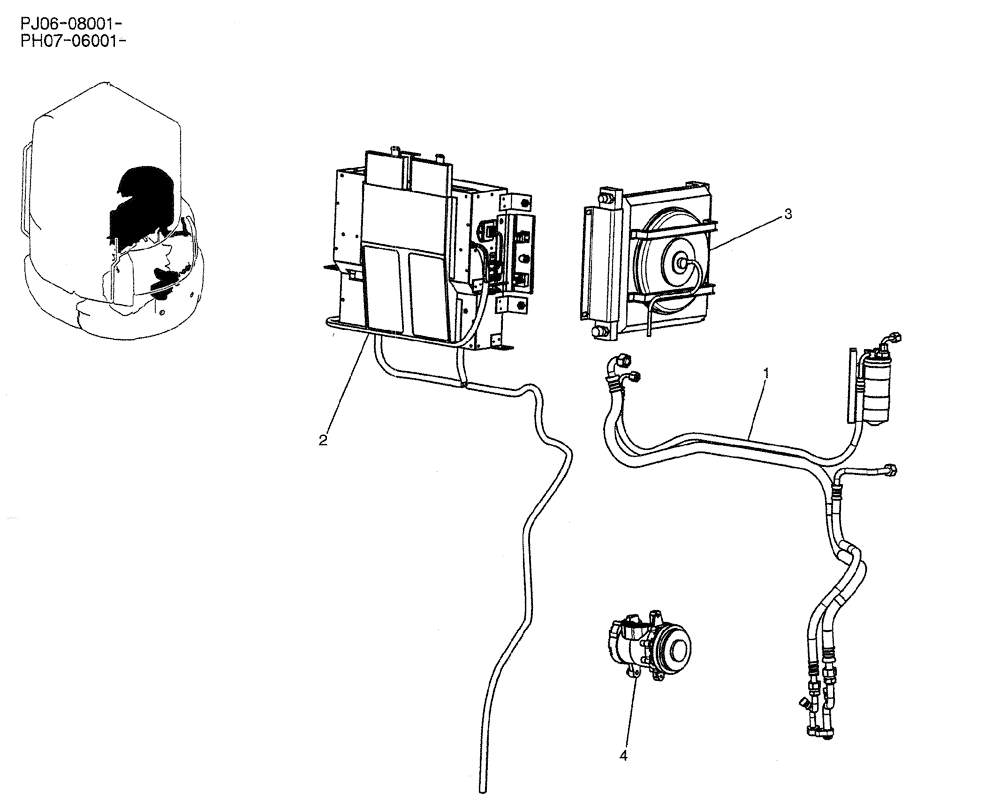 PJ06-08001-
PH07-06001-

3

1

2

4