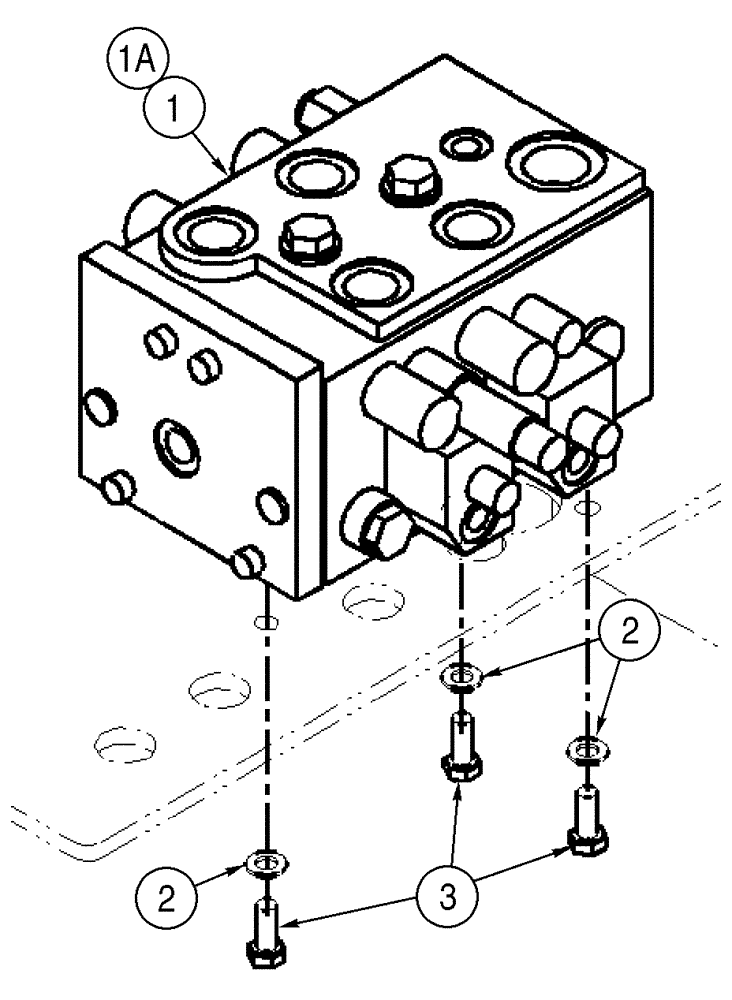 1A
1
2
2
3