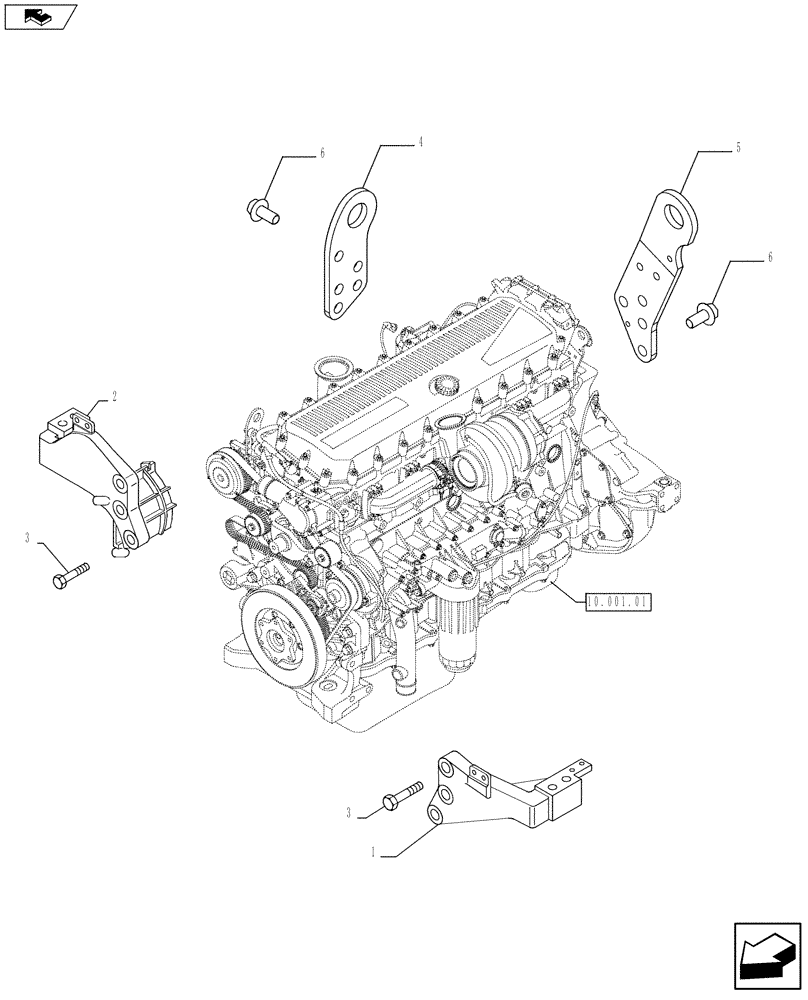 6
4
5
6
2
3
10.001.01
3
1