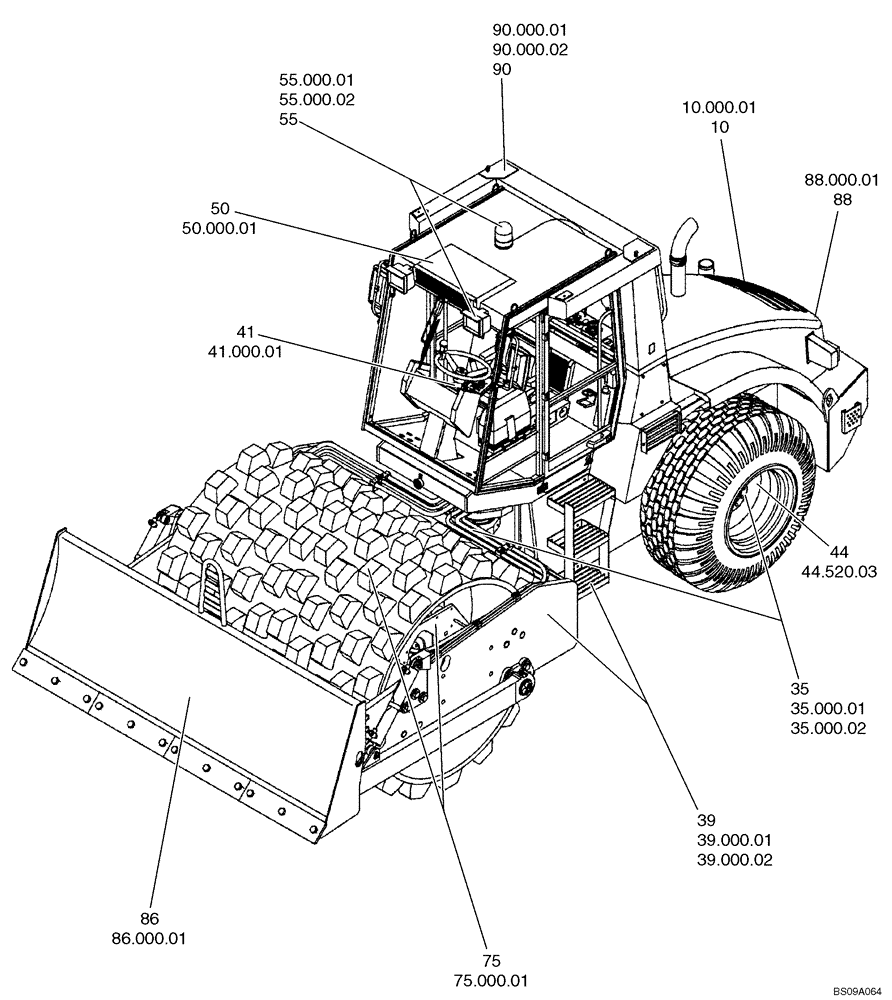 90.000.01
90.000.02
90

55.000.01
55.000.02
55

10.000.01
10

88.000.01
88

50
50.000.01

41
41.000.01

44
44.520.03

35
35.000.01
35.000.02

39
39.000.01
39.000.02

86
86.000.01

75
75.000.01

BS09A064