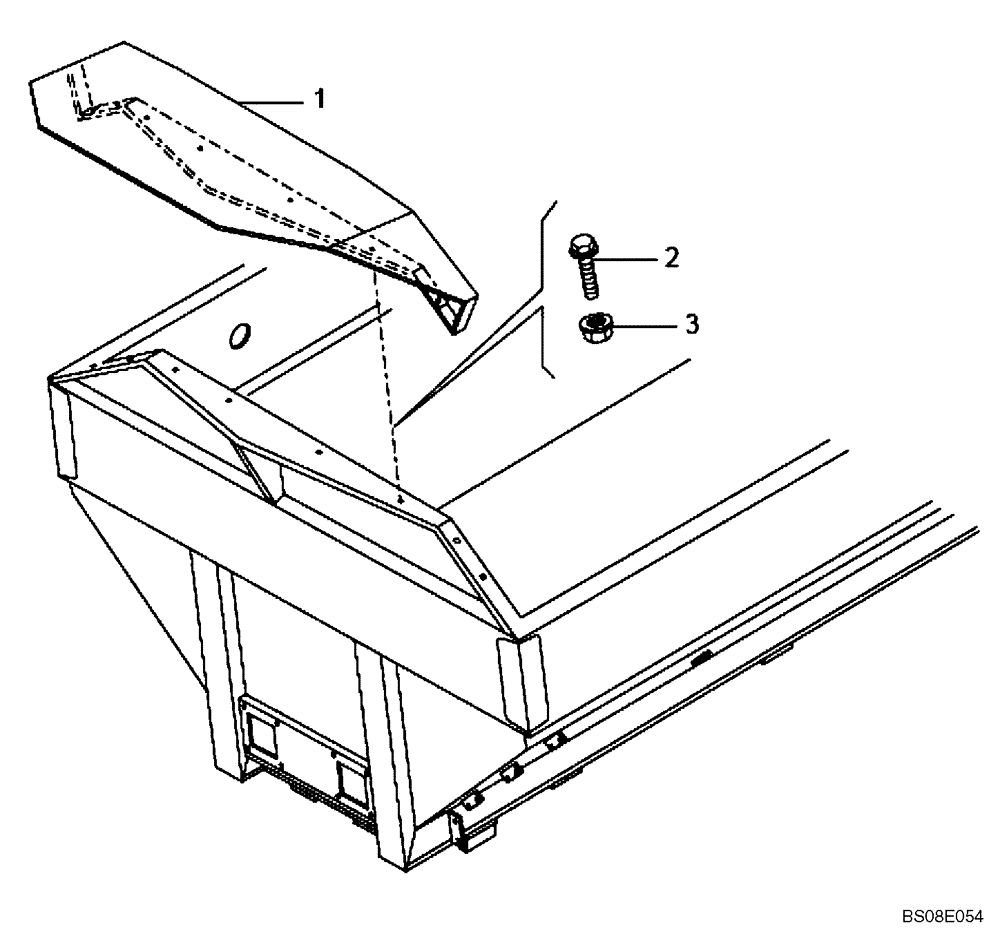 1

2

3

BS08E054