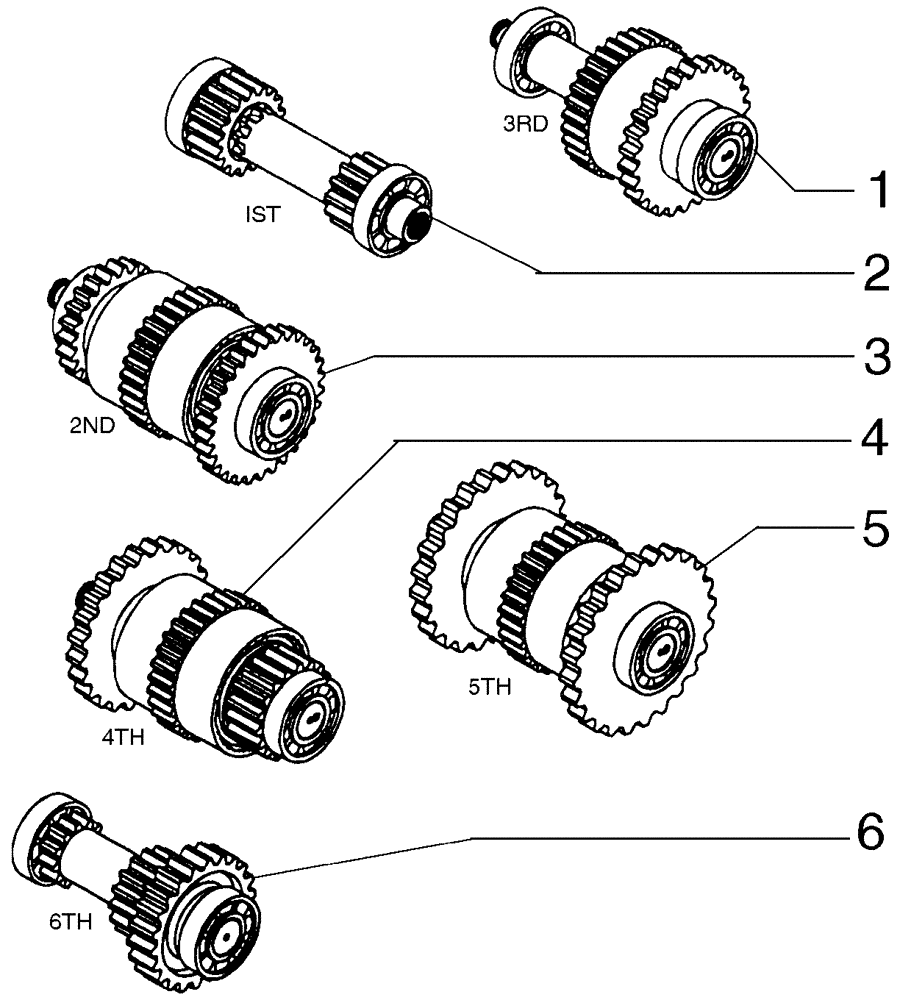 3RD
1
IST
2
3
2ND
4
5
5TH
4TH
6
6TH