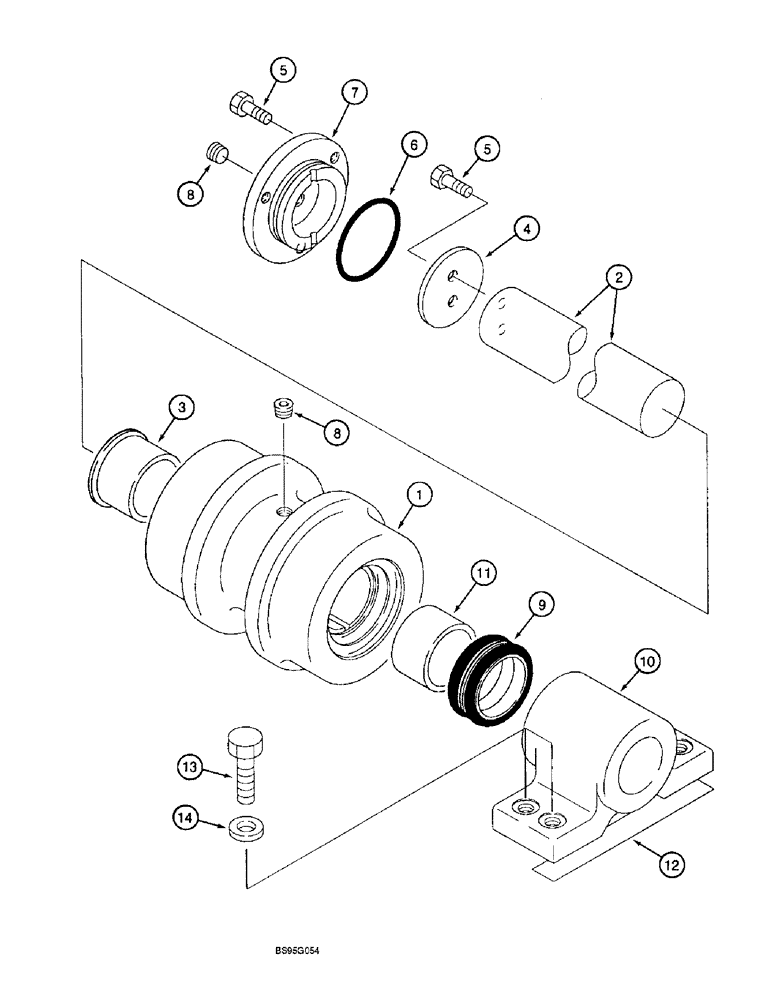 5
7
6
5
8
4
2
3
8
1
11
9
10
13
14
12
BS95G054