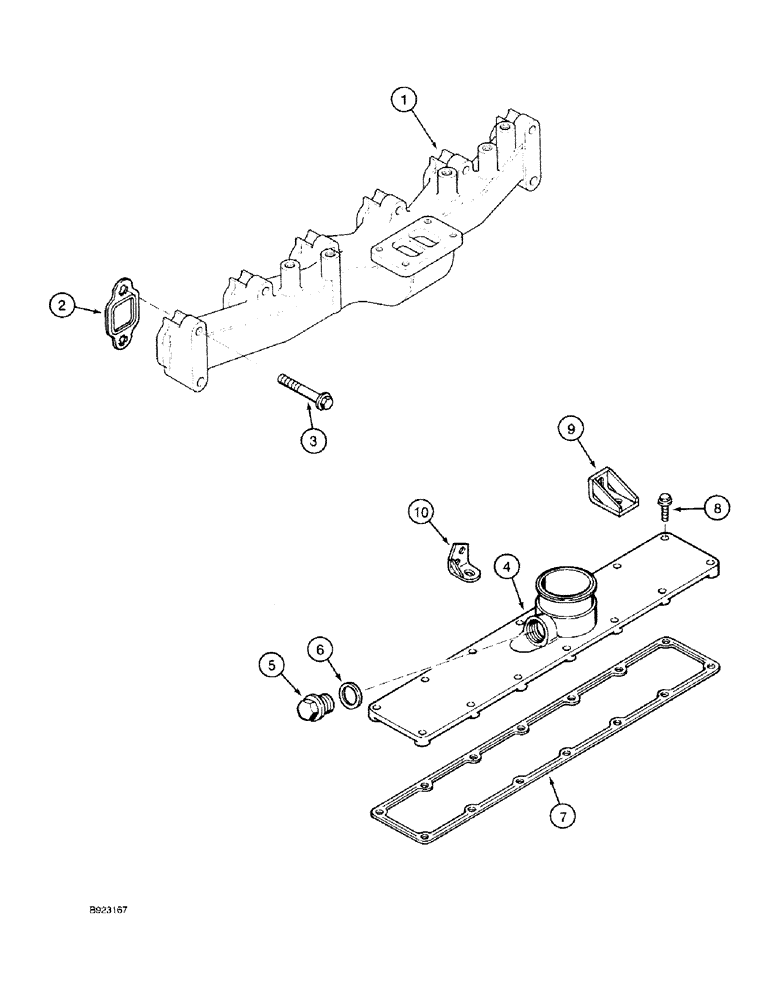 1
2
3
9
8
10
4
5
6
7
B923167