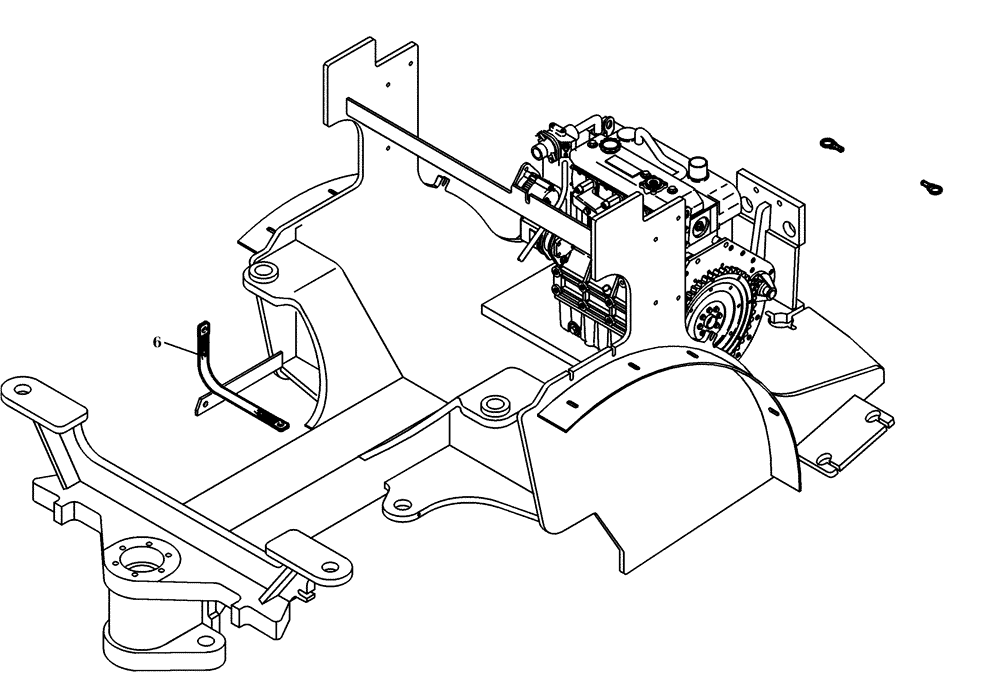 6