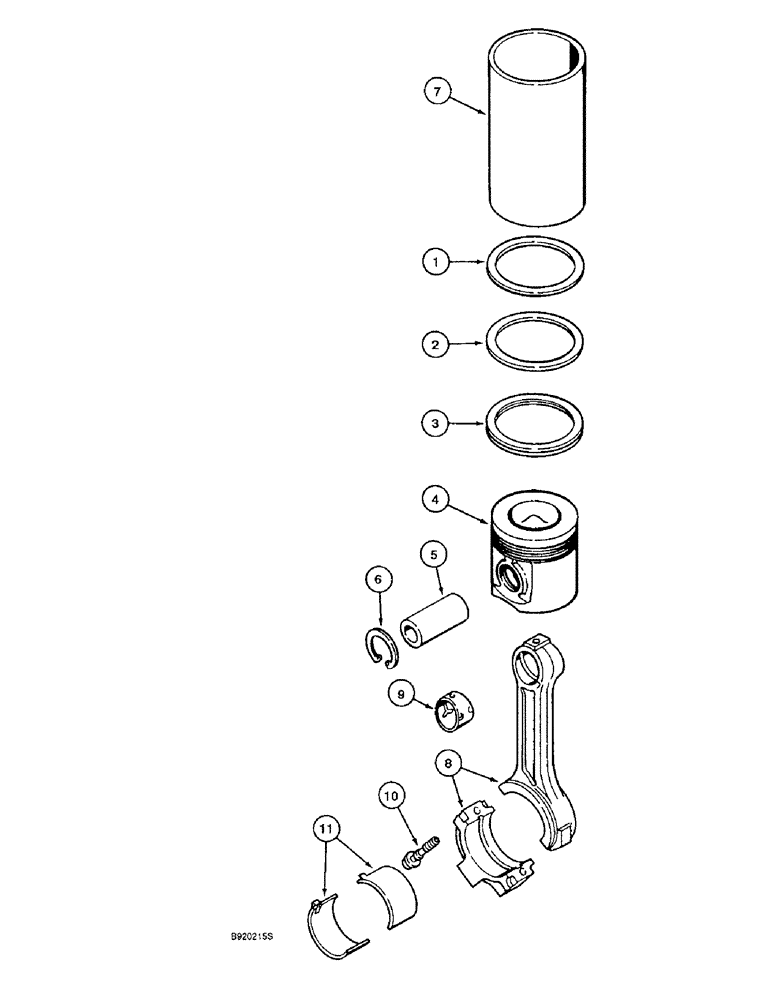 7
1
2
3
4
5
6
9
8
10
11
B920215S