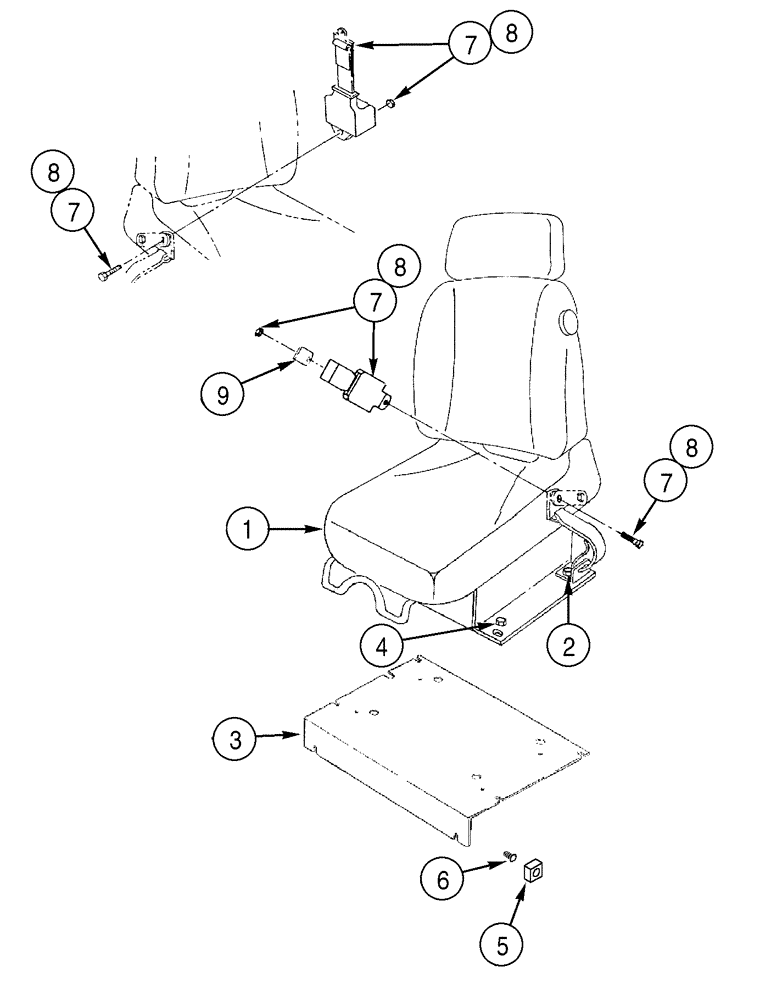 7
8
8
7
8
7
9
8
7
1
4
2
3
6
5