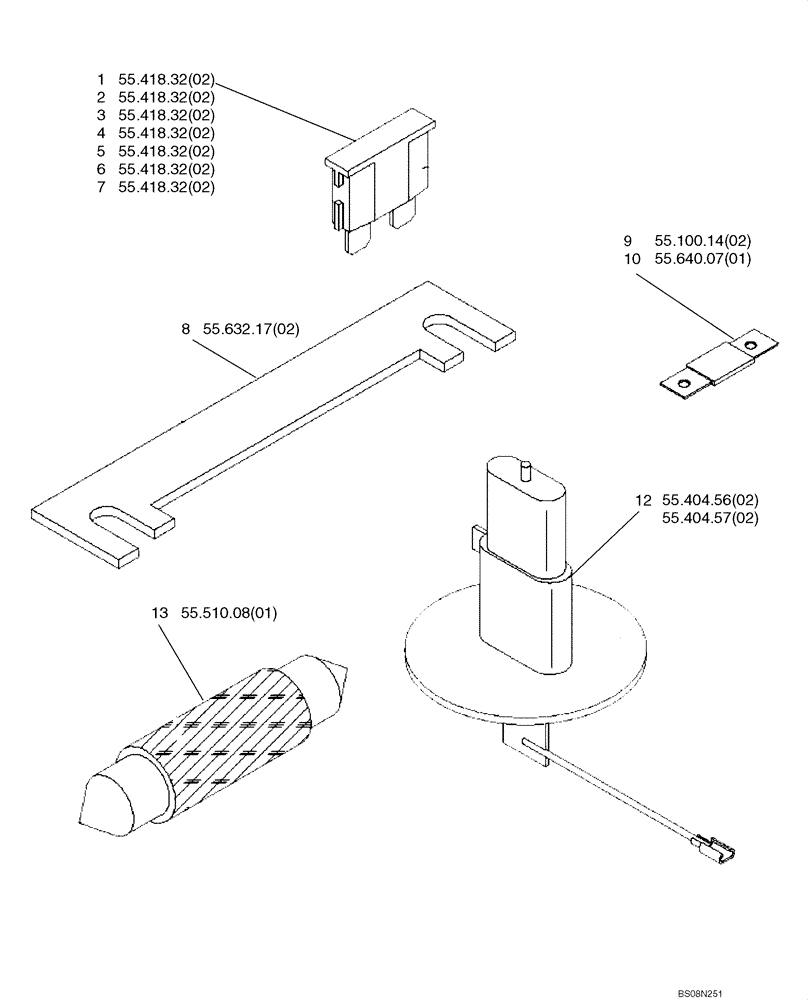 1 55.418.32(02)
2 55.418.32(02)
3 55.418.32(02)
4 55.418.32(02)
5 55.418.32(02)
6 55.418.32(02)
7 55.418.32(02)

9 55.100.14(02)
10 55.640.07(01)

8 55.632.17(02)

12 55.404.56(02)
55.404.57(02)

13 55.510.08(01)

BS08N251