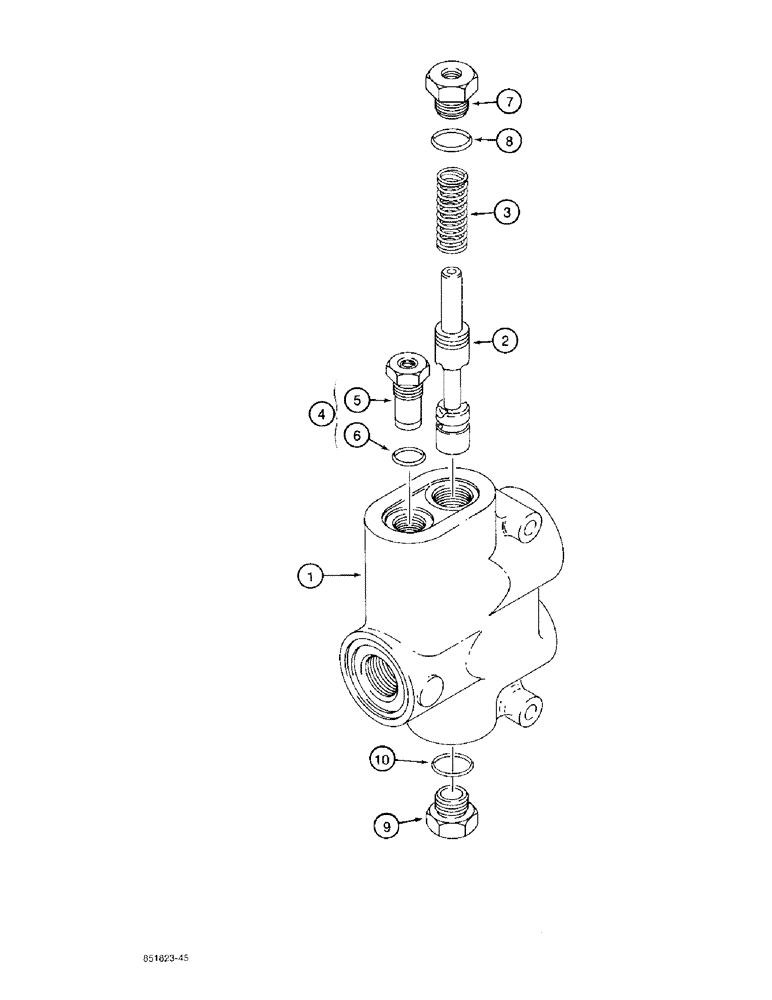 7
8
3
2
4
5
6
1
10
9

851623-45