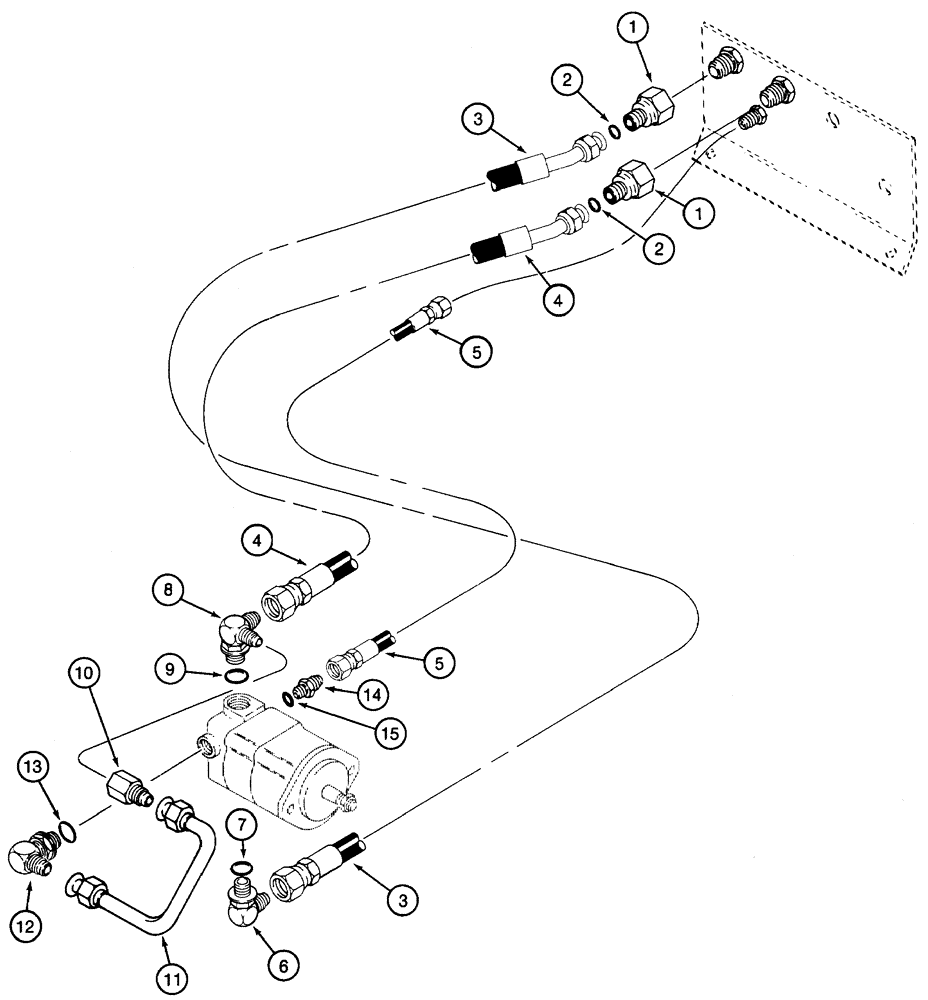 1
2
3
1
2
4
5
4
8
9
5
14
15
10
13
7
3
12
6
11