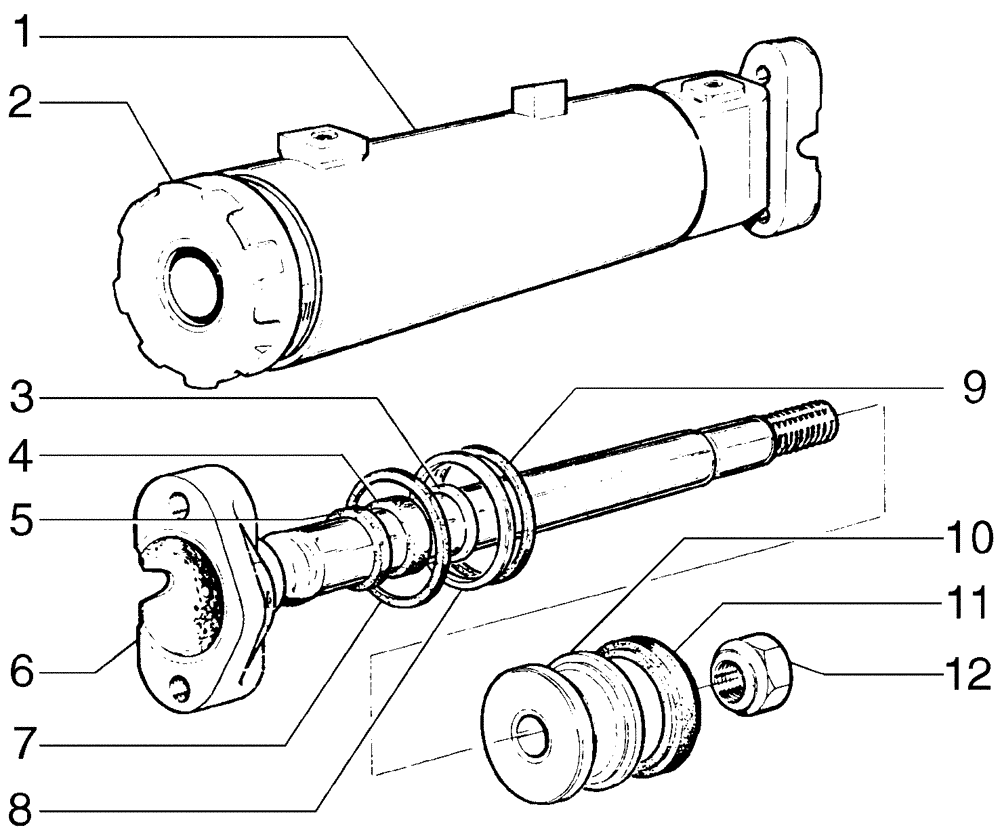 1
2
3
4
5
6
7
8
9
10
11
12