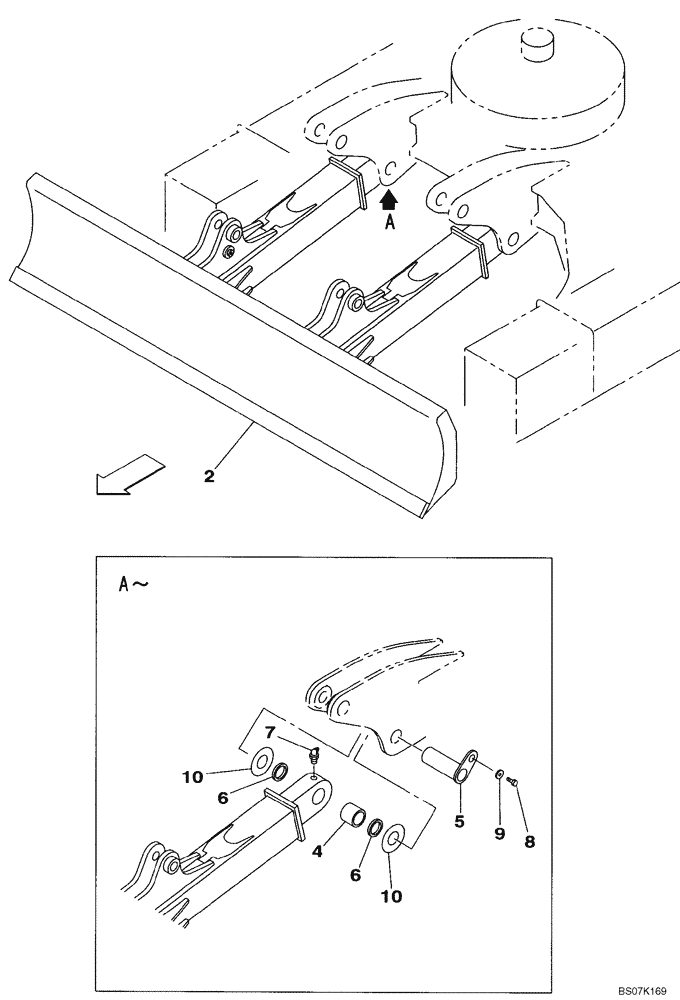 A

2

A～

7

10

6

4

6

10

5

9

8

BS07K169