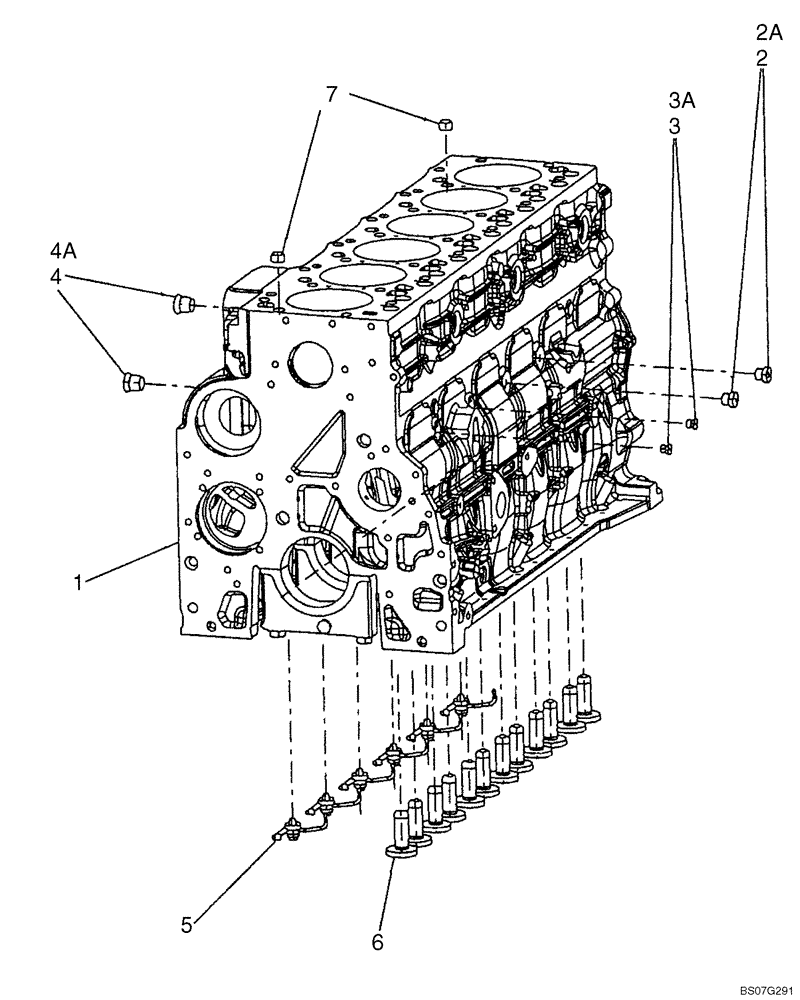 2A
2
3A
3
7
4A
4
1
5
6
BS07G291