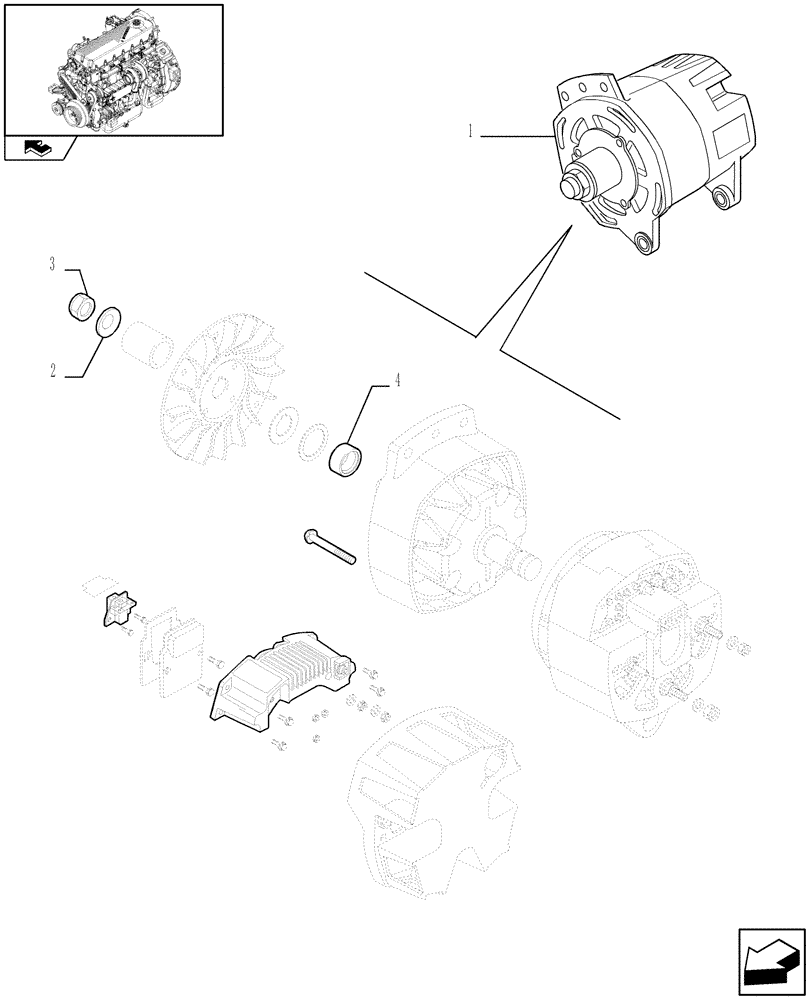 1
3
2
4