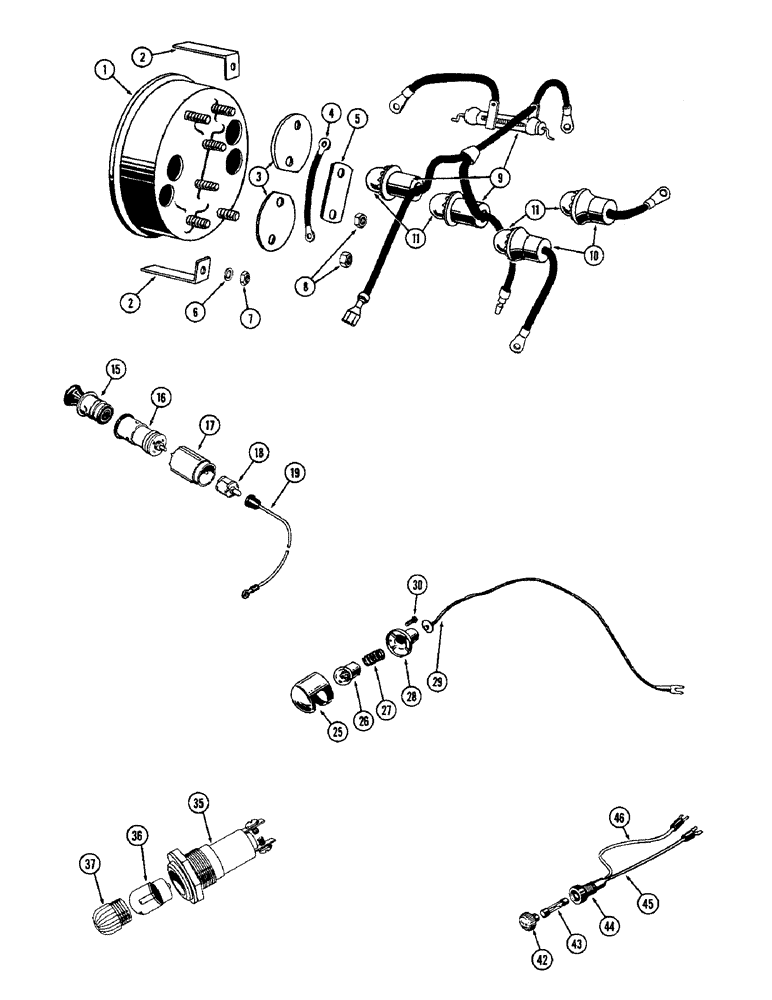 1
2
3
4
5
9
11
11
10
8
2
6
7
15
16
17
18
19
30
29
28
27
26
25
35
36
37
46
45
44
43
42