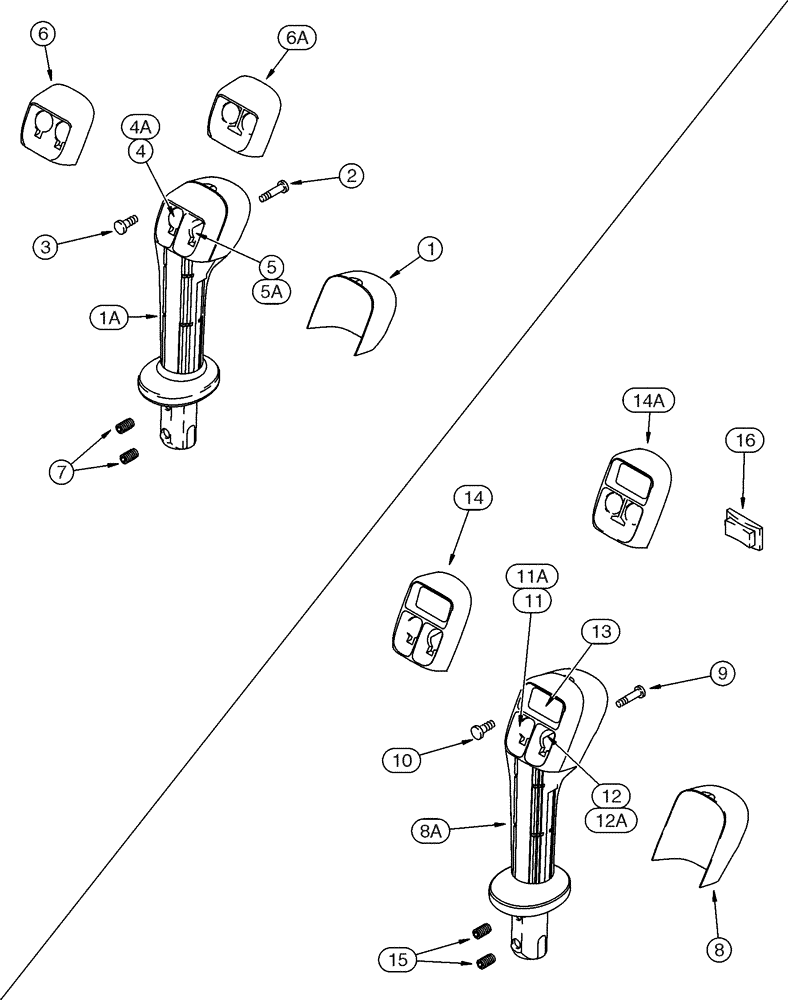 6
6A
4A
4
2
3
5
5A
1
1A
7
14A
16
14
11A
11
13
9
10
12
12A
8A
8
15