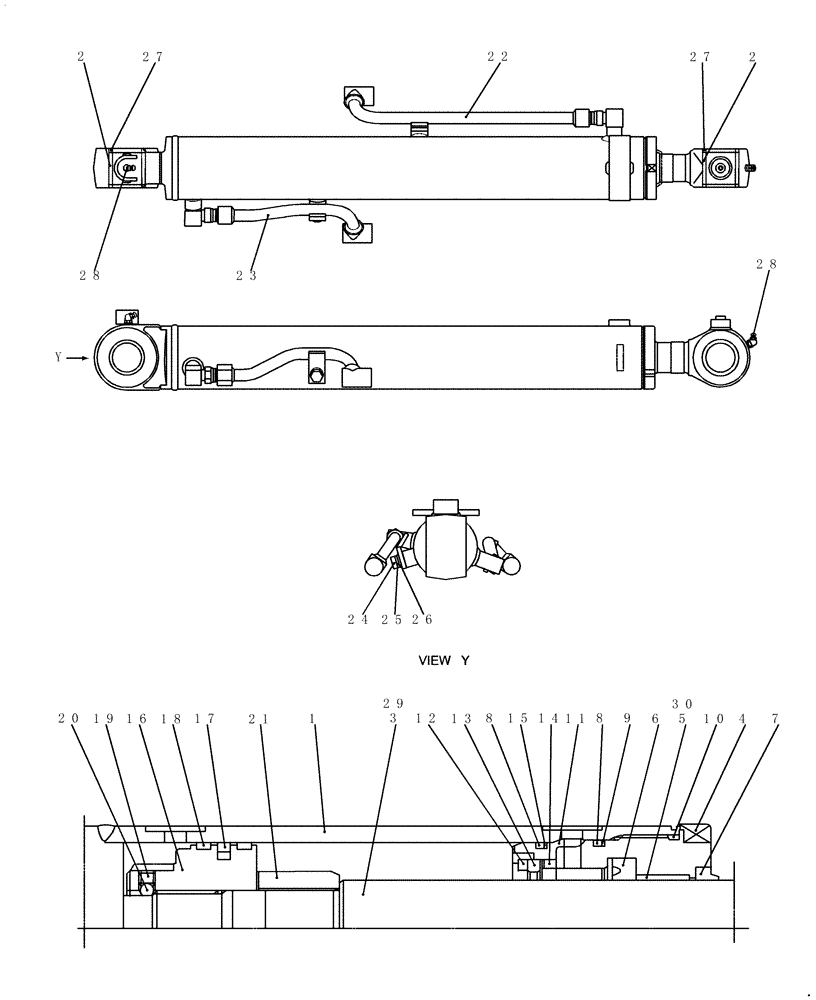 2 27 22 27 2

28 23

28

Y

24 25 26

VIEW Y

29 30
20 19 16 18 17 21 1 3 12 13 8 15 14 11 8 9 6 5 10 4 7