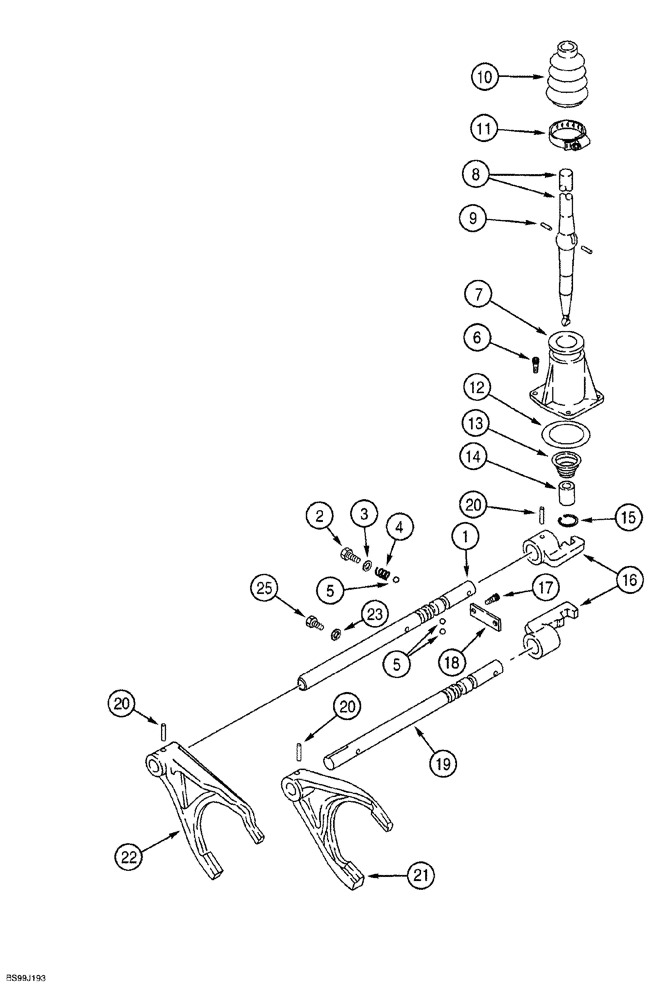 10
11
8
9
7
6
12
13
14
20
15
2
3
4
1
5
16
25
17
23
5
18
20
20
19
22
21
BS99J193