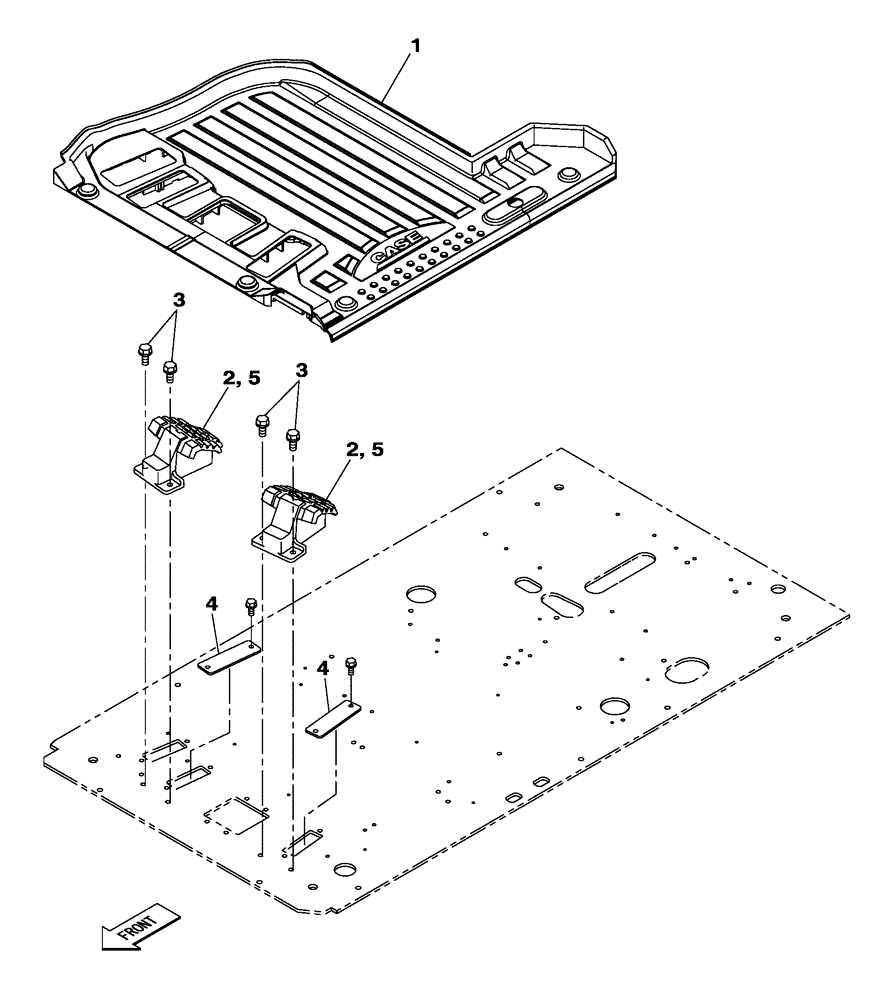 1
CASE
3
2, 5
3
2, 5
4
4
FRONT