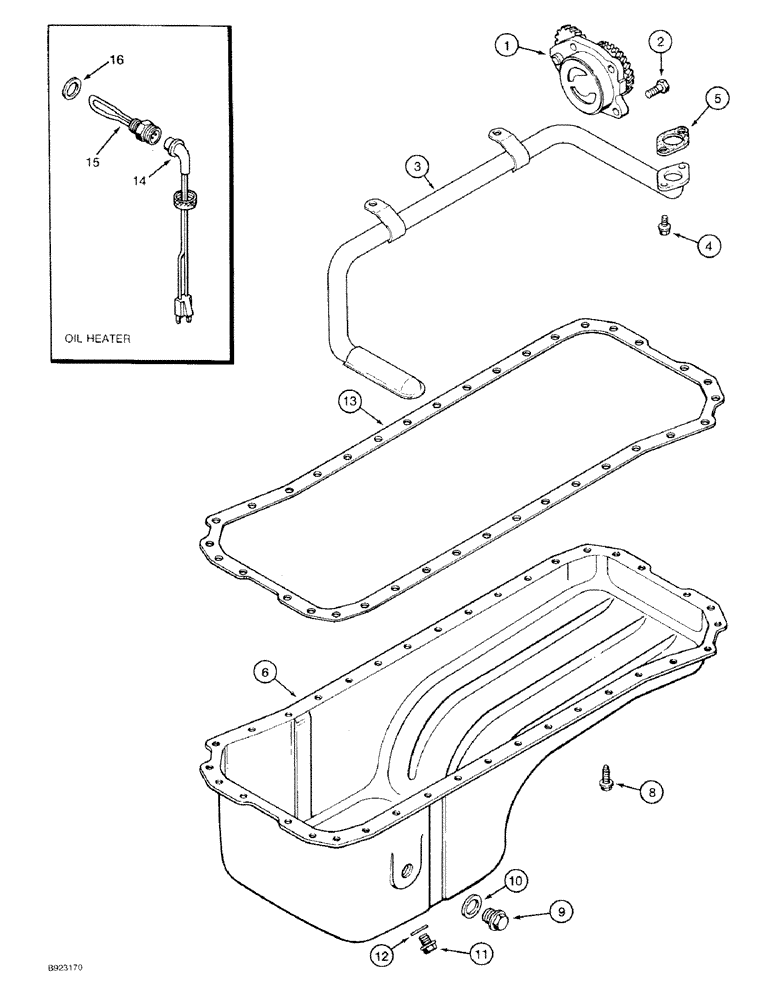 16
15
14
OIL HEATER
1
2
5
3
4
13
6
8
10
9
12
11
B923170