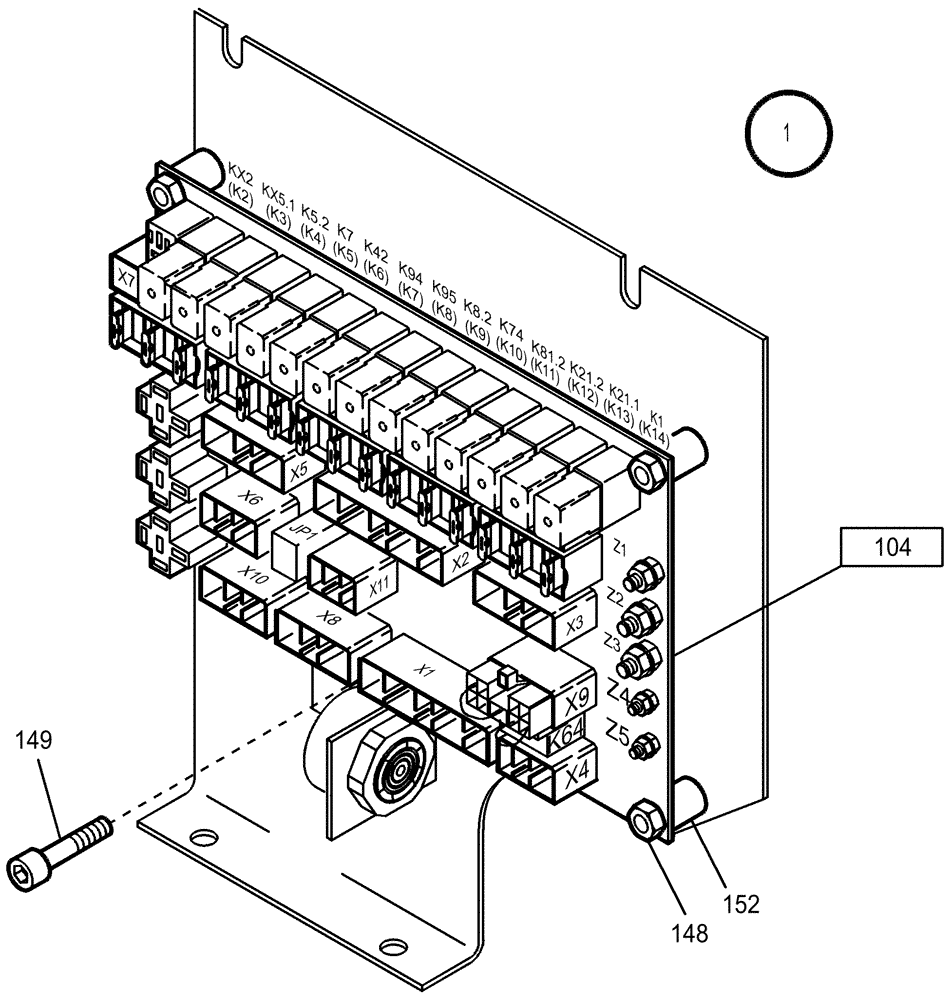 1

KX2 (K2)
KX5.1 (K3)
K5.2 (K4)
K7 (K5)
K42 (K6)
K94 (K7)
K95 (K8)
K8.2 (K9)
K74 (K10)
K81.2 (K11)
K21.2 (K12)
K21.1 (K13)
K1 (K14)

X7
X5
X6
JP1
X10
X11
X2
X8
X3
X1
X9
K64
X4
Z1
Z2
Z3
Z4
Z5

104
149
148
152