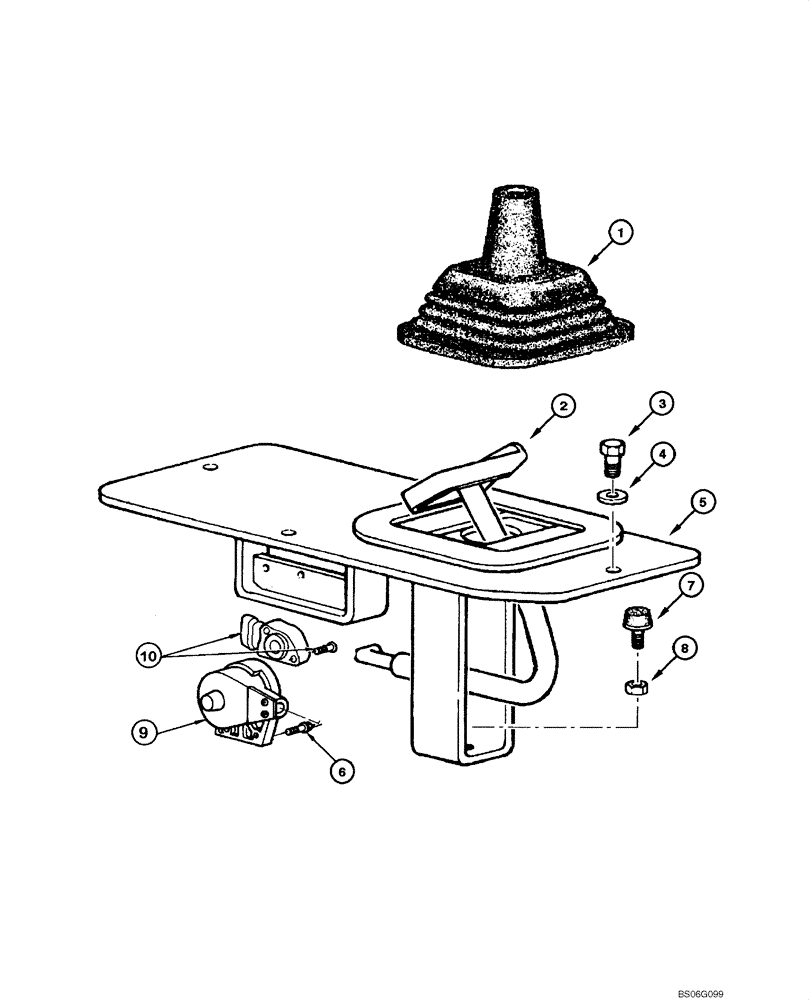 1

2

3

4

5

7

8

10

9

6

BS06G099