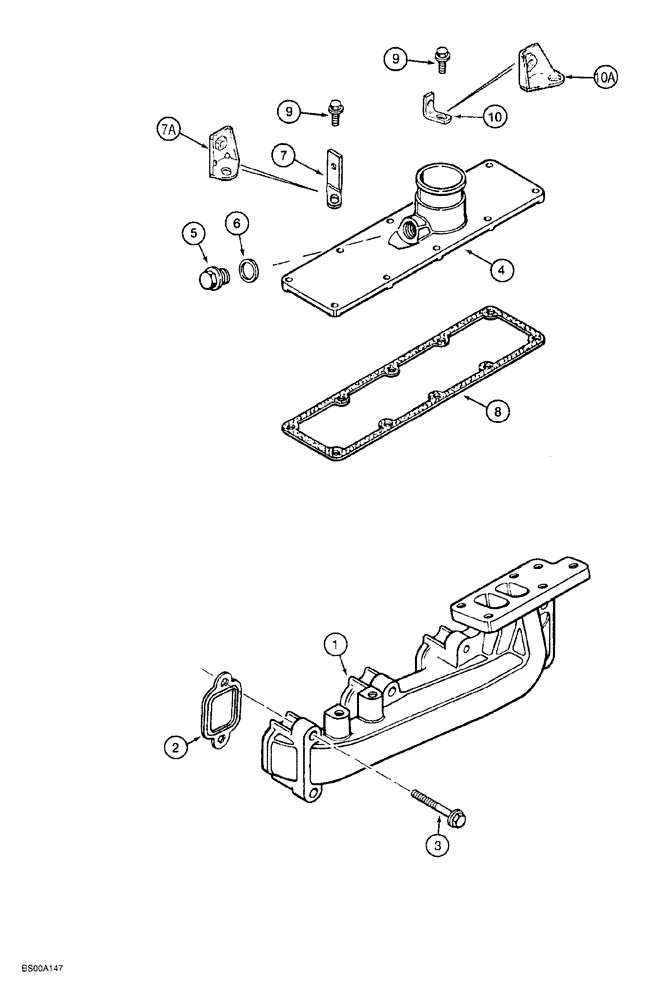 9
10A
9
10
7A
7
5
6
4
8
1
2
3
BS00A147