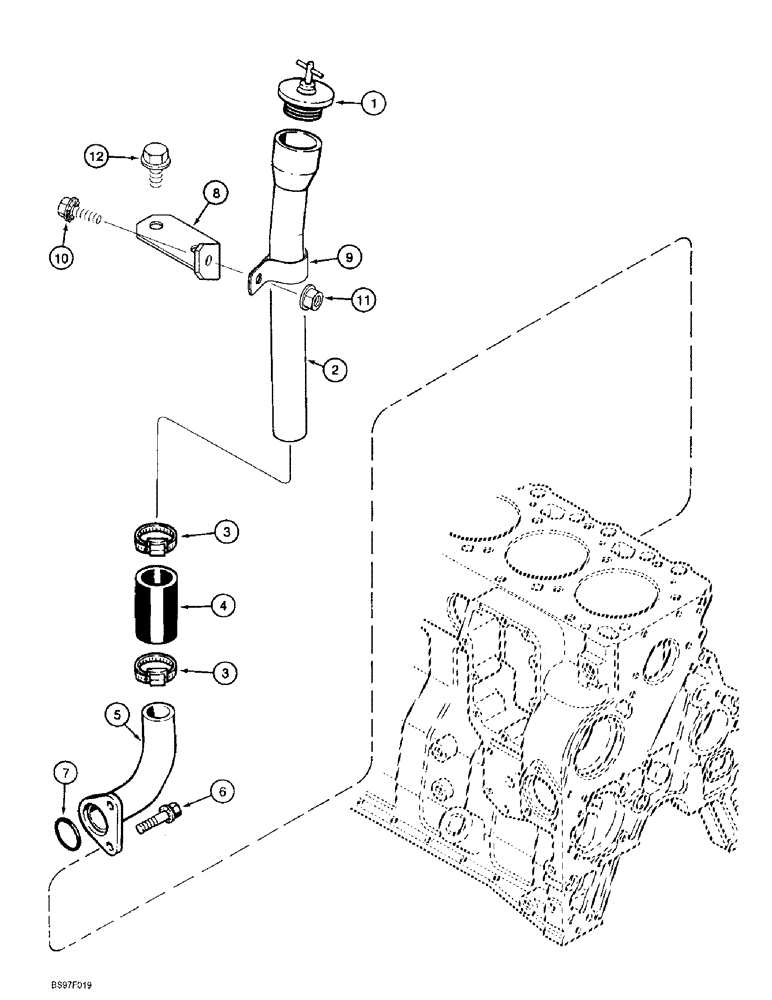 1
12
8
10
9
11
2
3
4
3
5
7
6
BS97F019