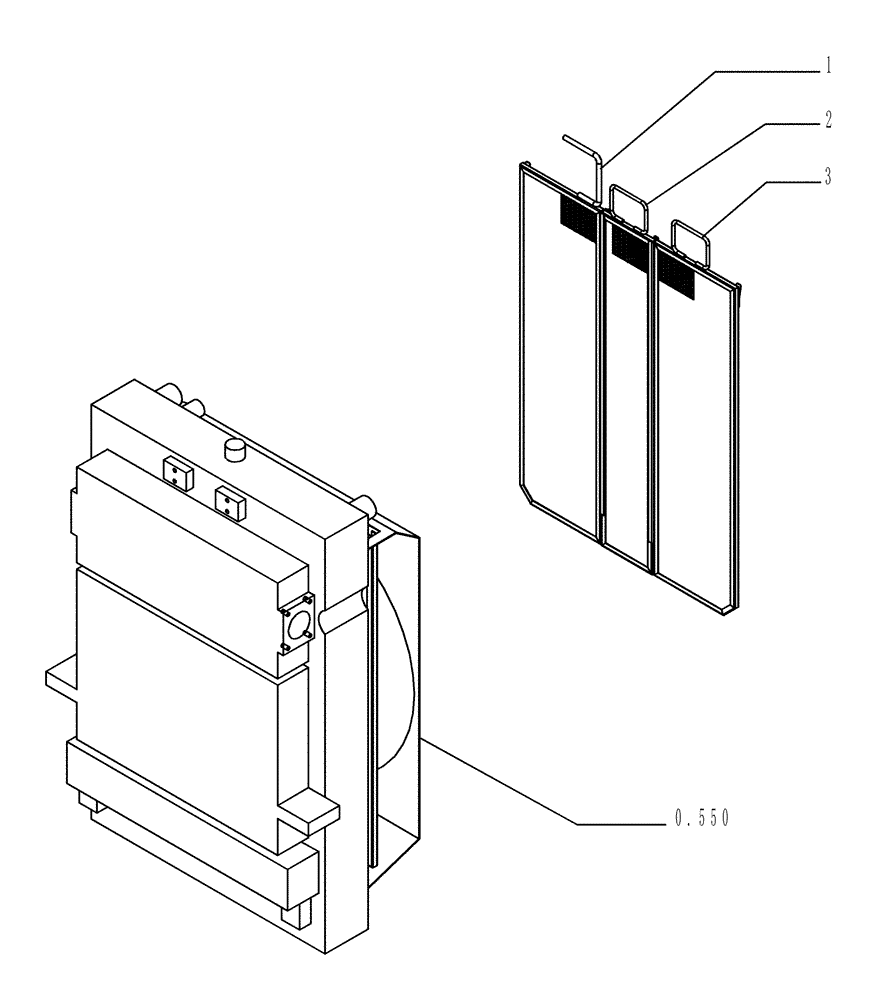 1
2
3
0.550