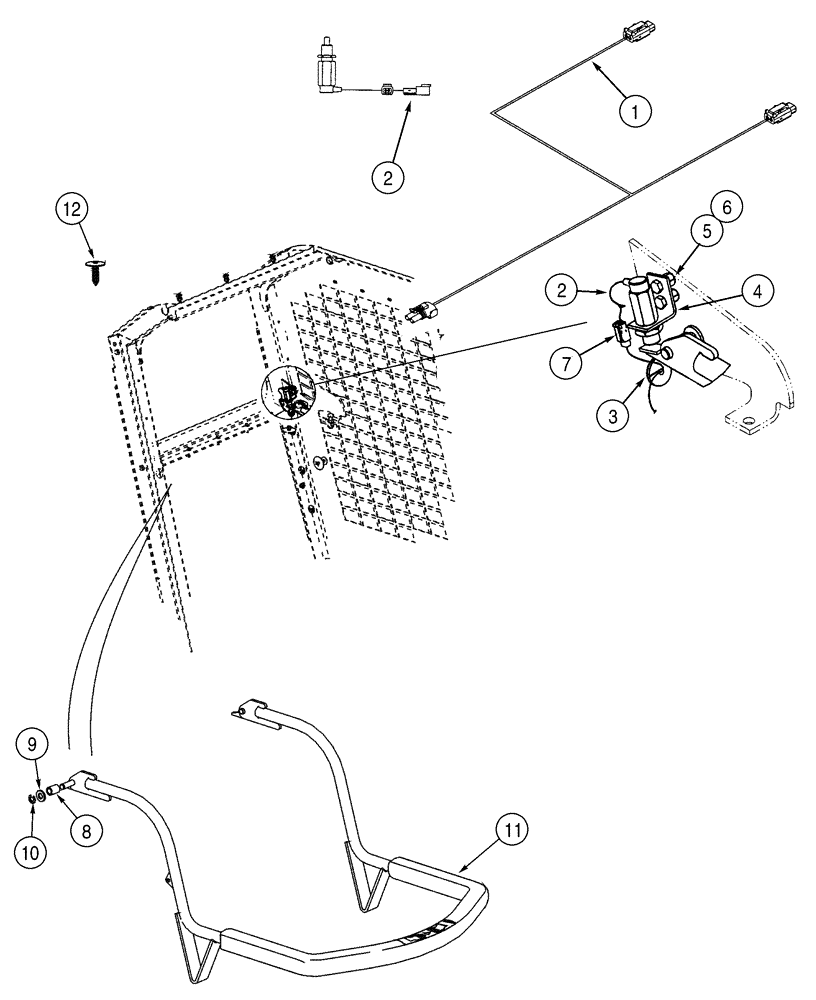 1
2
12
6
5
2
4
7
3
9
8
10
11