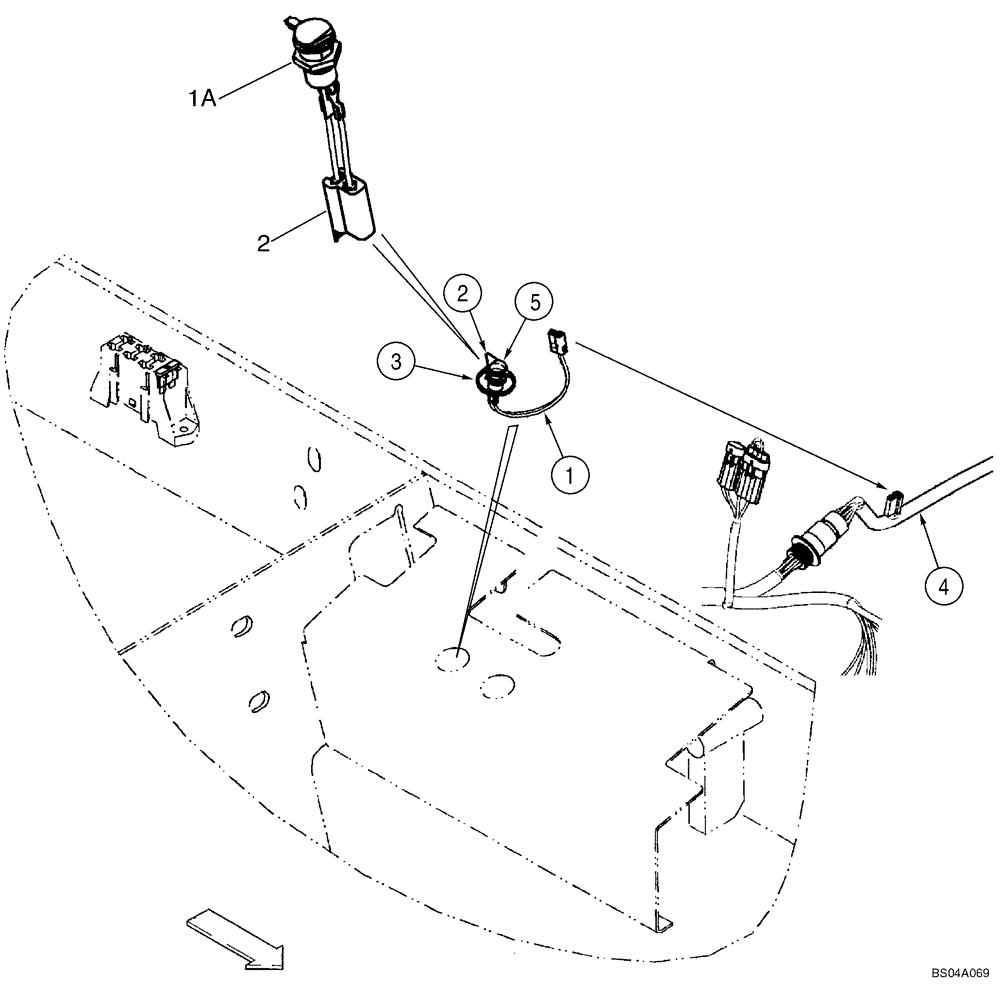 1A
2
2
5
3
1
4
BS04A069