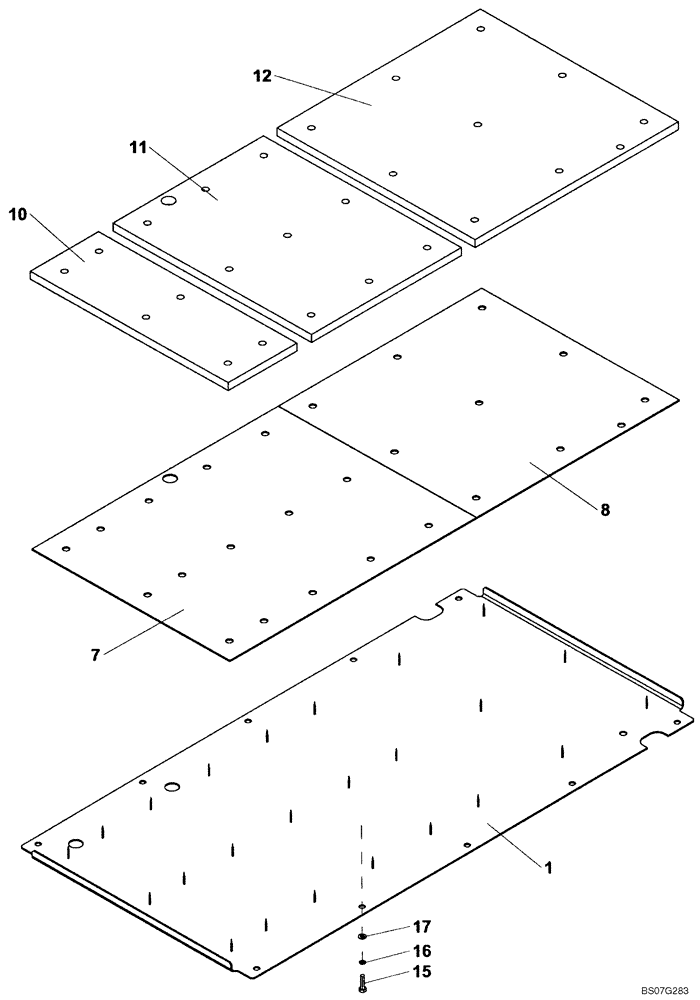 12

11

10

8

7

1

17

16

15

BS07G283