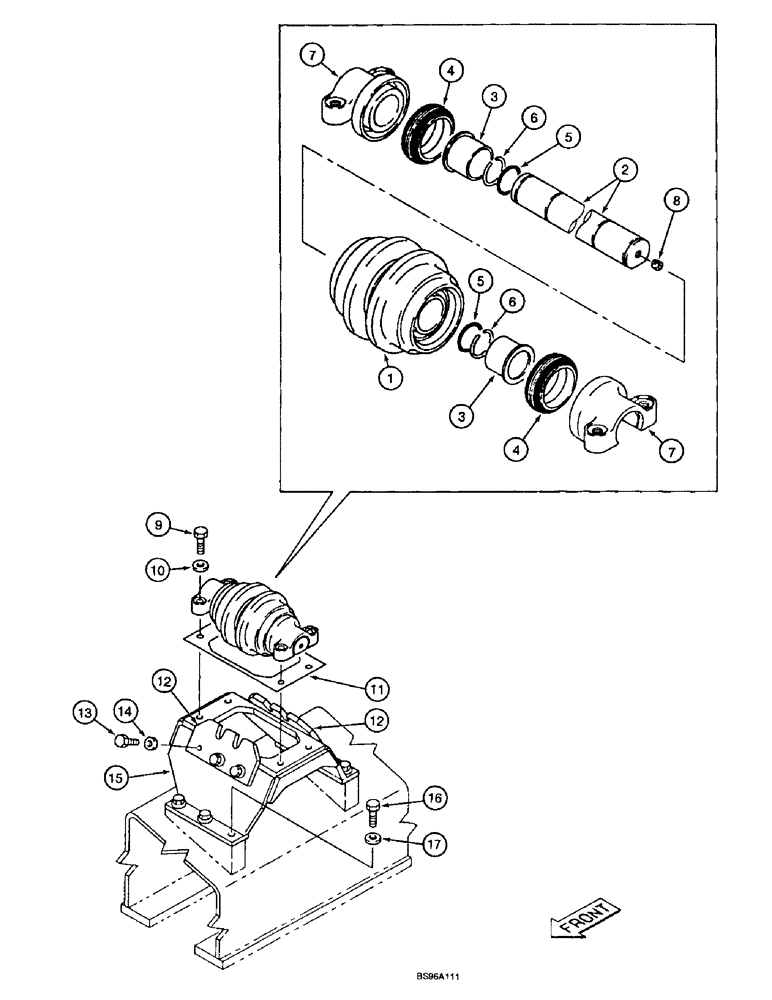 7
4
3
6
5
2
8
5
6
1
3
4
7
9
10
11
12
12
13
14
15
16
17
FRONT
BS96A111