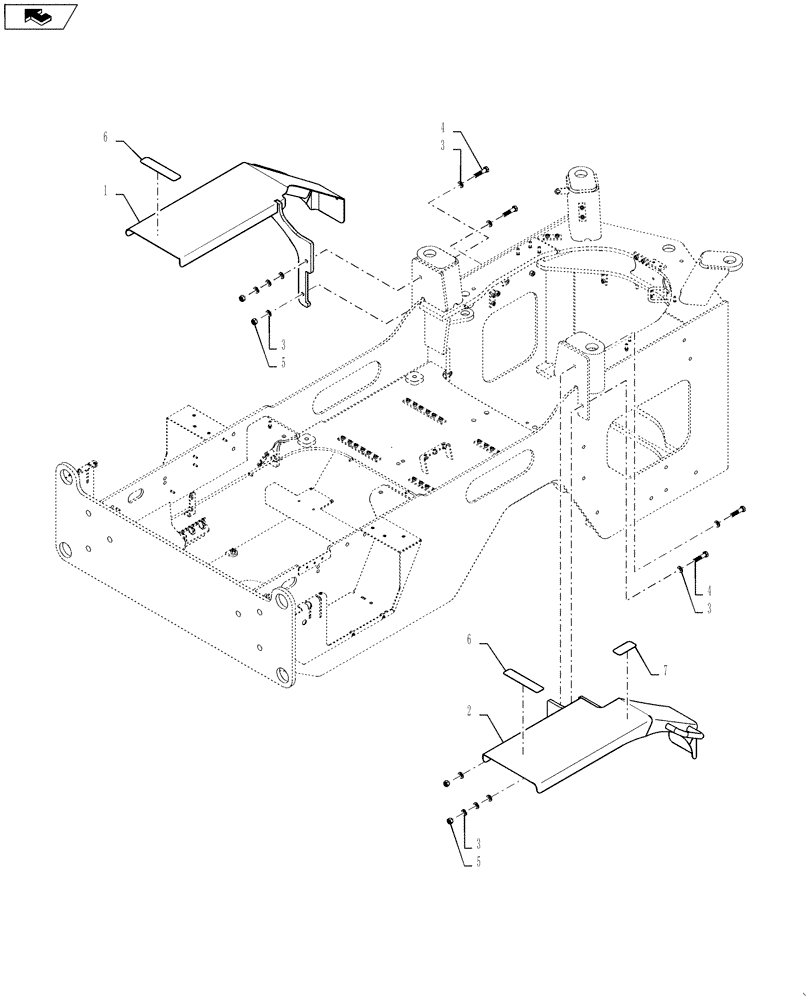 6
1
4
3
3
5
4
3
6
7
2
3
5