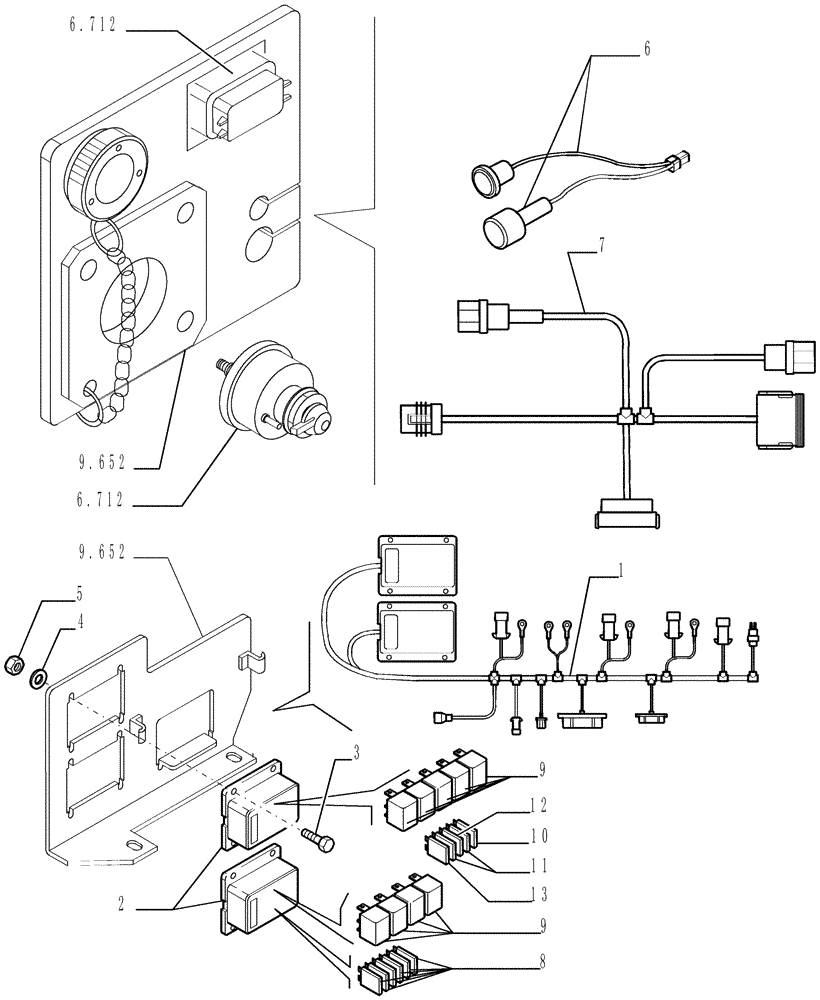 6.712
6
7
9.652
6.712
9.652
5
4
1
3
9
12
10
11
13
2
9
8