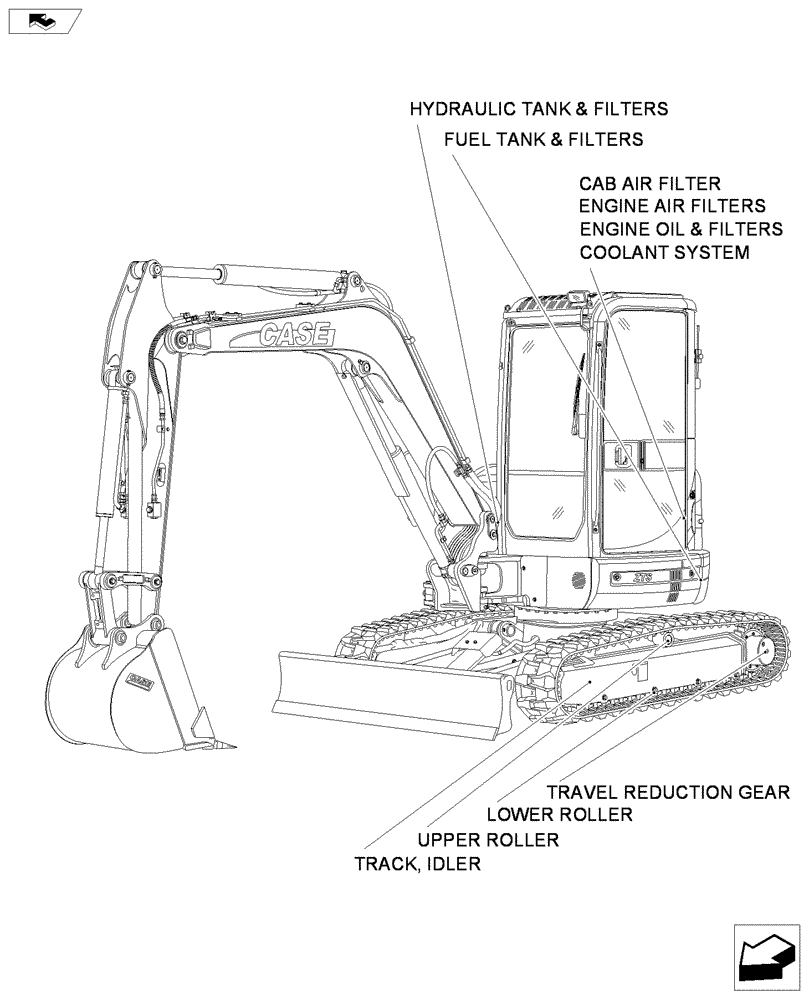 HYDRAULIC TANK & FILTERS
FUEL TANK & FILTERS
CAB AIR FILTER
ENGINE AIR FILTERS
ENGINE OIL & FILTERS
COOLANT SYSTEM

CASE

TRAVEL REDUCTION GEAR
LOWER ROLLER
UPPER ROLLER
TRACK, IDLER