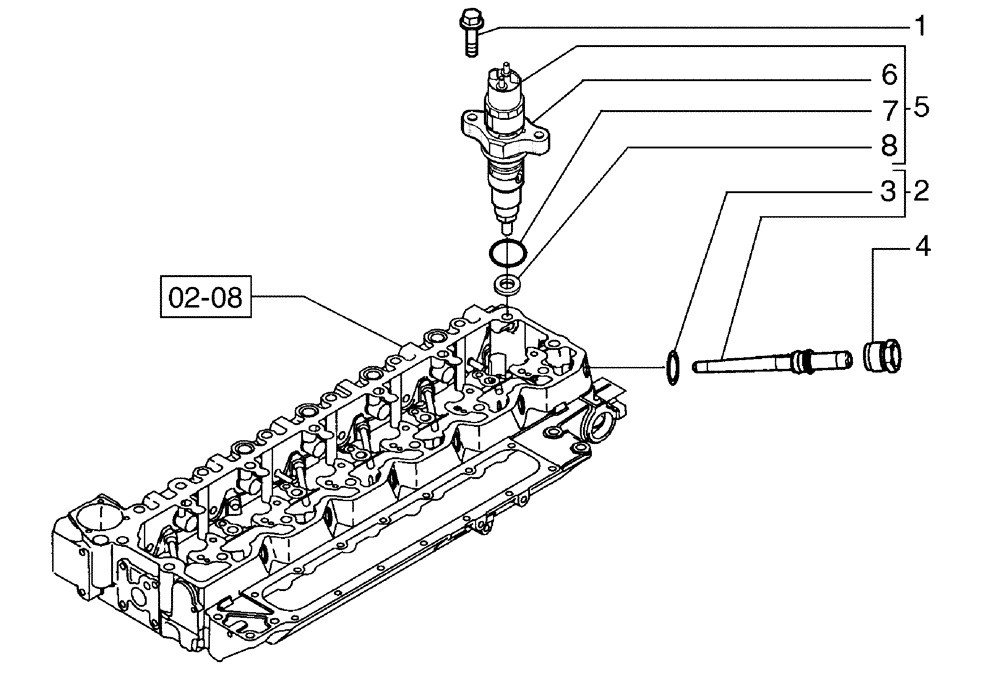 1
6
7
5
8
3
2
4
02-08