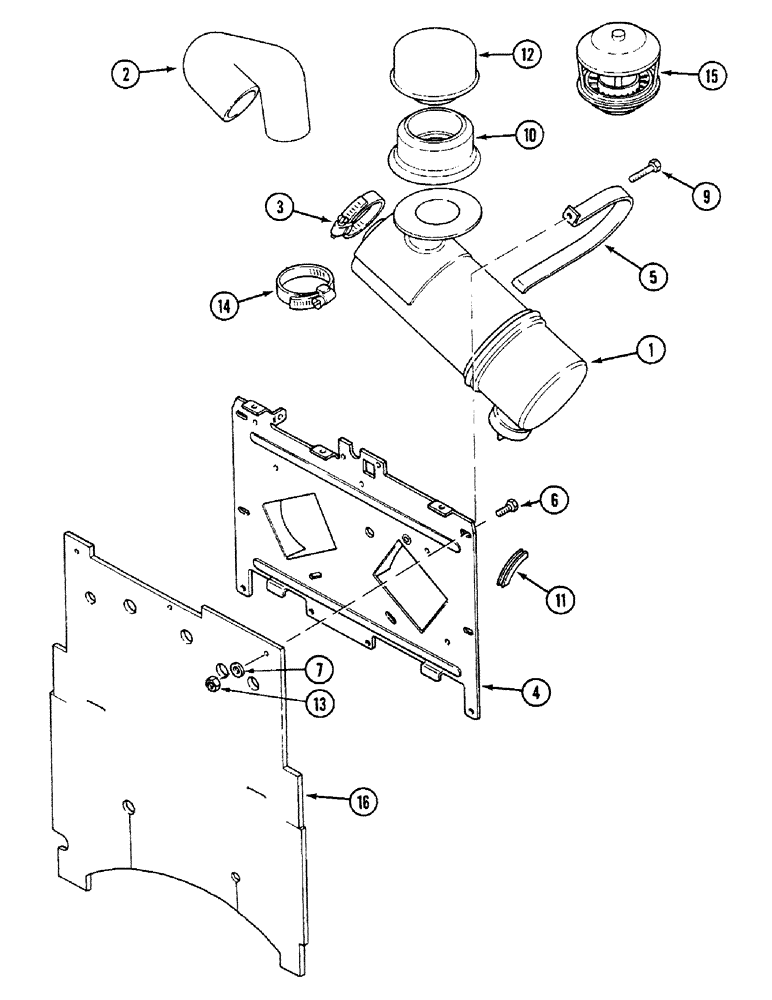 2
12
15
10
9
3
5
14
1
6
11
7
13
4
16