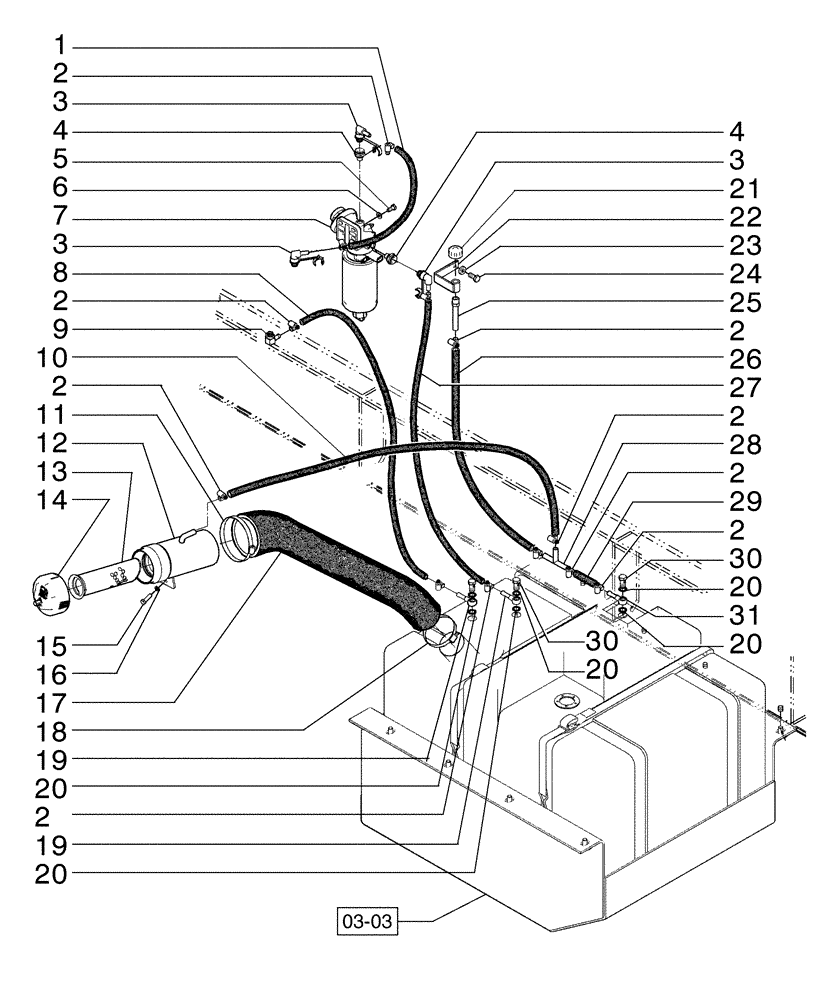 1
2
3
4
5
6
7
3
8
2
9
10
2
11
12
13
14
15
16
17
18
19
20
2
19
20
4
3
21
22
23
24
25
2
26
27
2
28
2
29
2
30
20
31
20
30
20
03-03