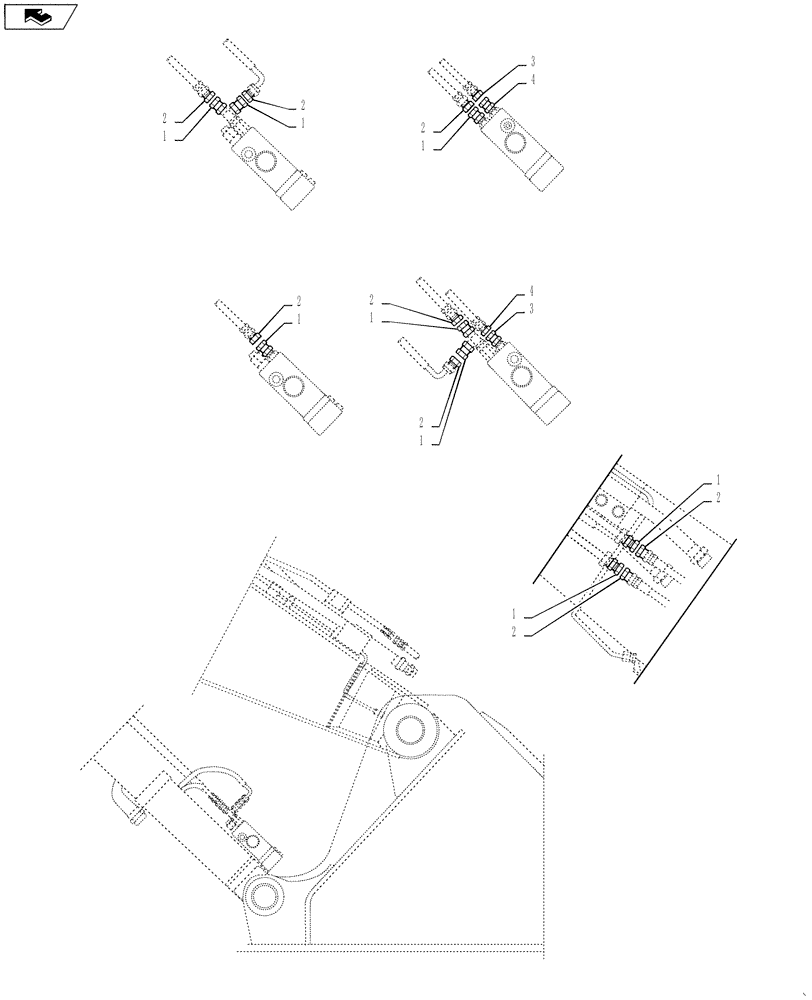 2
1
2
1
3
4
2
1
2
1
2
1
4
3
2
1
1
2
1
2