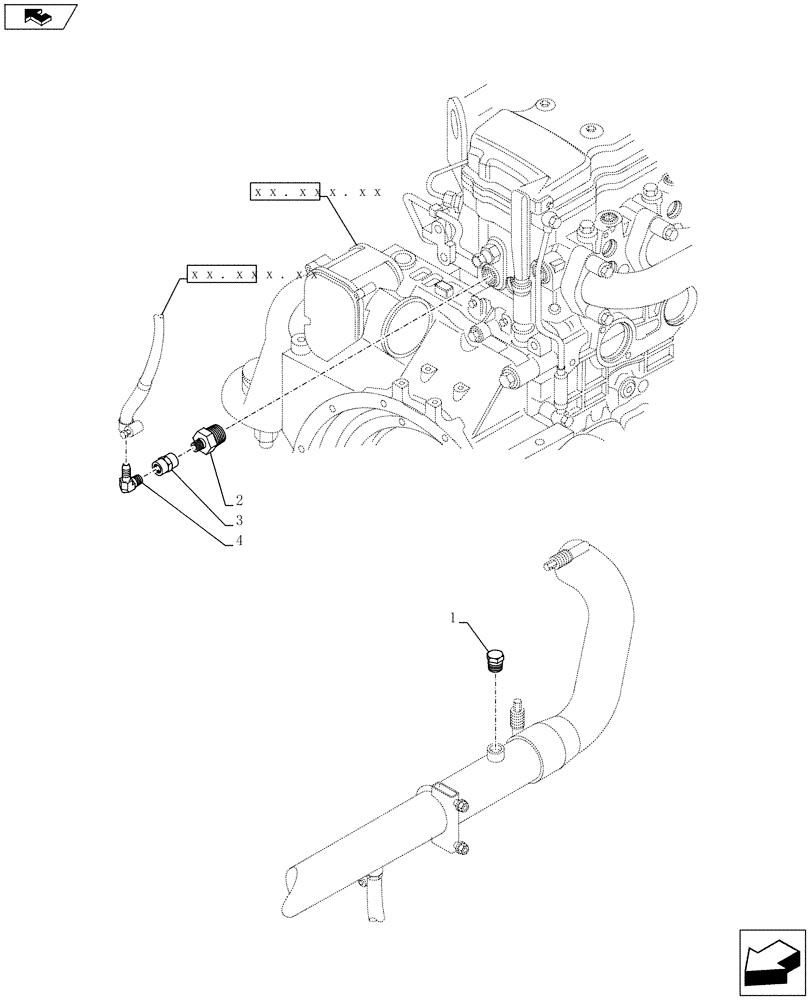 XX.XXX.XX
XX.XXX.XX
2
3
4
1