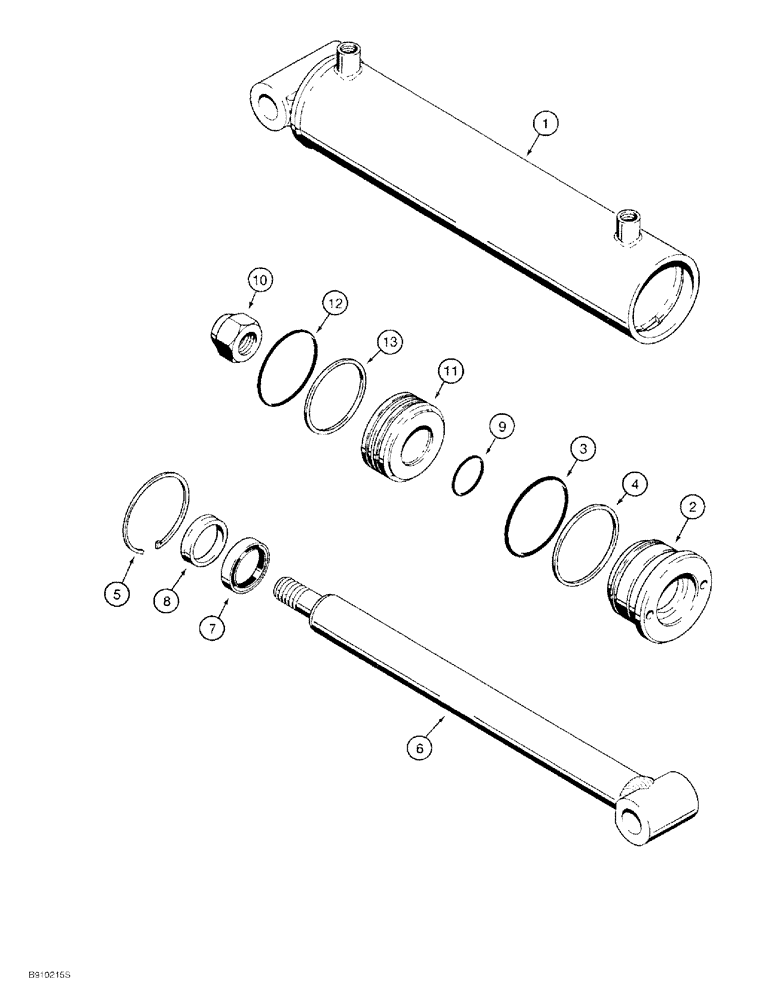 1
10
12
13
11
9
3
4
2
5
8
7
6
B910215S