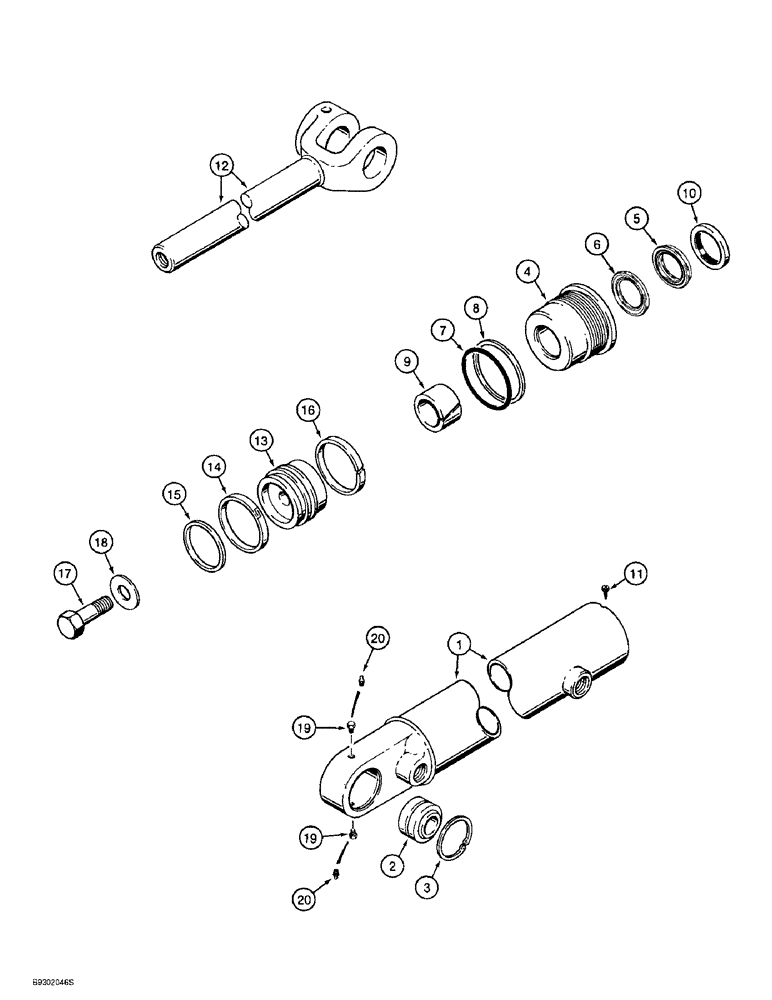 12
10
5
6
4
8
7
9
16
13
14
15
18
17
11
20
1
19
19
2
3
20
B9302046S